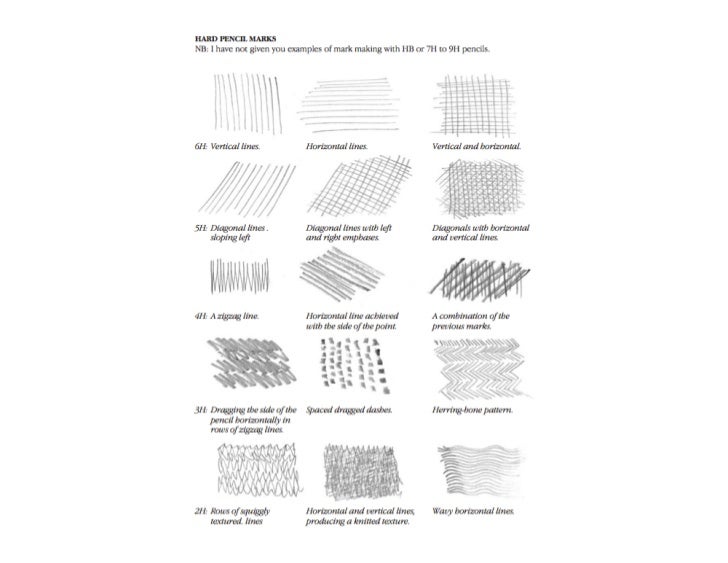 HARD PENCIL MARKS
NB: I have not given you examples of mark making with HB or 7H to 9H pencils.

6H: Vertical lines.

Horizontal lines.

Vertical and horizontal.

5H: Diagonal lines . sloping left

Diagonal lines with left and right emphases.

Diagonals with horizontal and vertical lines.

4H: A zigzag line.

Horizontal line achieved with the side of the point.

A combination of the previous marks.

3H: Dragging the side of the pencil horizontally in rows of zigzag lines.

Spaced dragged dashes.

Herring-bone pattern.

2H: Rows of squiggly textured. lines

Horizontal and vertical lines, producing a knitted texture.

Wavy horizontal lines.