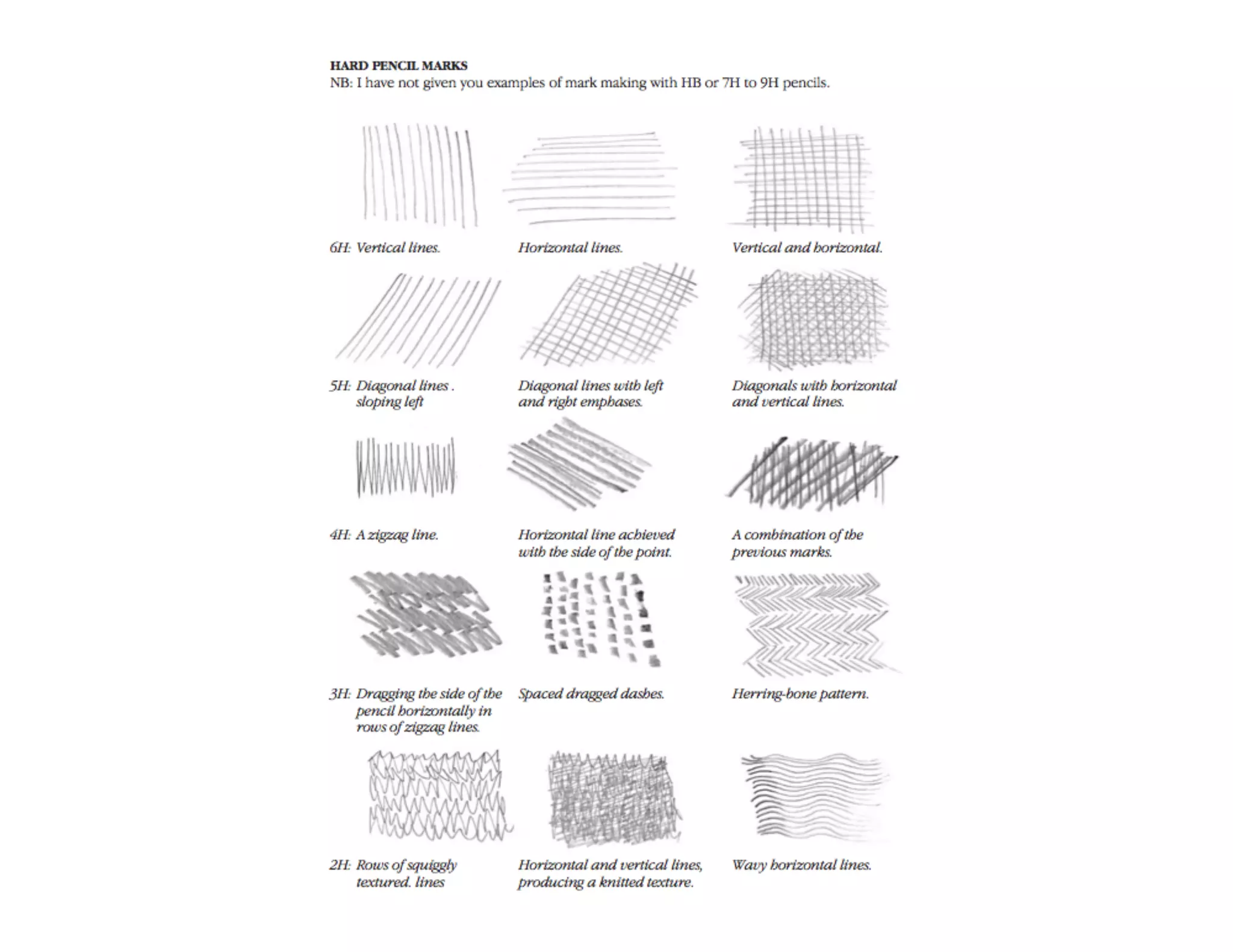 HARD PENCIL MARKS
NB: I have not given you examples of mark making with HB or 7H to 9H pencils.

6H: Vertical lines.

Horizontal lines.

Vertical and horizontal.

5H: Diagonal lines . sloping left

Diagonal lines with left and right emphases.

Diagonals with horizontal and vertical lines.

4H: A zigzag line.

Horizontal line achieved with the side of the point.

A combination of the previous marks.

3H: Dragging the side of the pencil horizontally in rows of zigzag lines.

Spaced dragged dashes.

Herring-bone pattern.

2H: Rows of squiggly textured. lines

Horizontal and vertical lines, producing a knitted texture.

Wavy horizontal lines.