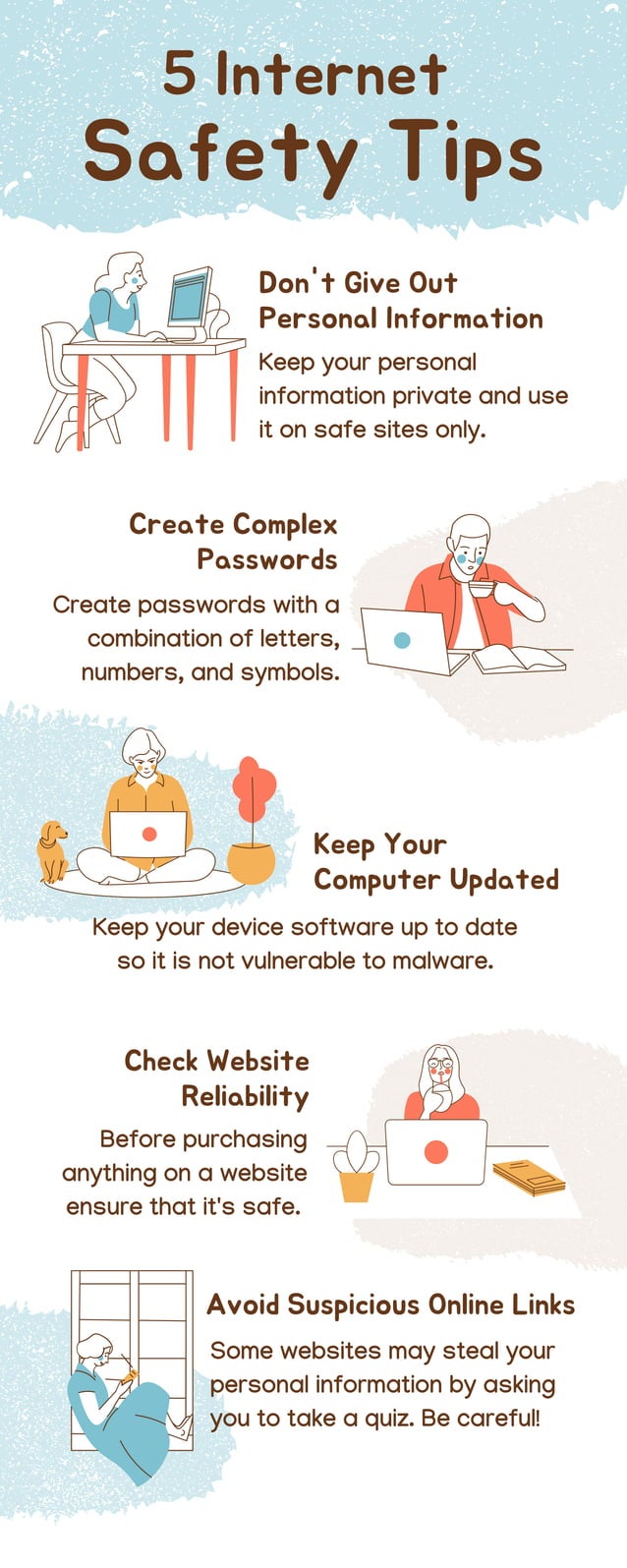 5 Internet Safety Tips

Don't Give Out Personal Information

Keep your personal information private and use it on safe sites only.

Create Complex Passwords

Create passwords with a combination of letters, numbers, and symbols.

Keep Your Computer Updated

Keep your device software up to date so it is not vulnerable to malware.

Check Website Reliability

Before purchasing anything on a website ensure that it's safe.

Avoid Suspicious Online Links

Some websites may steal your personal information by asking you to take a quiz. Be careful!