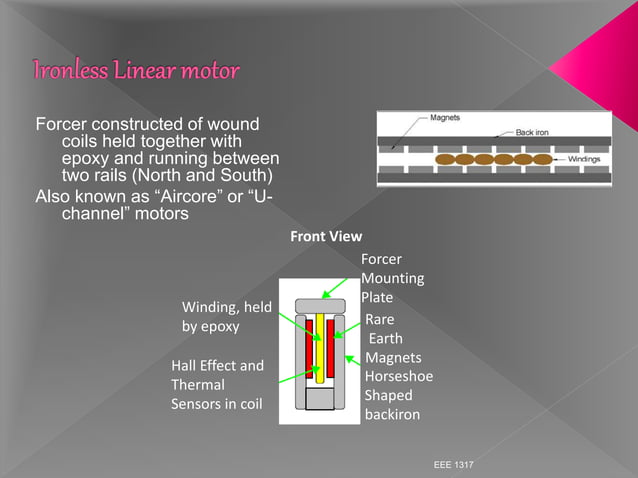 Ironless Linear motor

Forcer constructed of wound coils held together with epoxy and running between two rails (North and South)

Also known as “Aircore” or “U-channel” motors

Magnets
Back iron
Windings

Front View

Forcer Mounting Plate

Winding, held by epoxy

Rare Earth Magnets

Hall Effect and Thermal Sensors in coil

Horseshoe Shaped backiron

EEE 1317