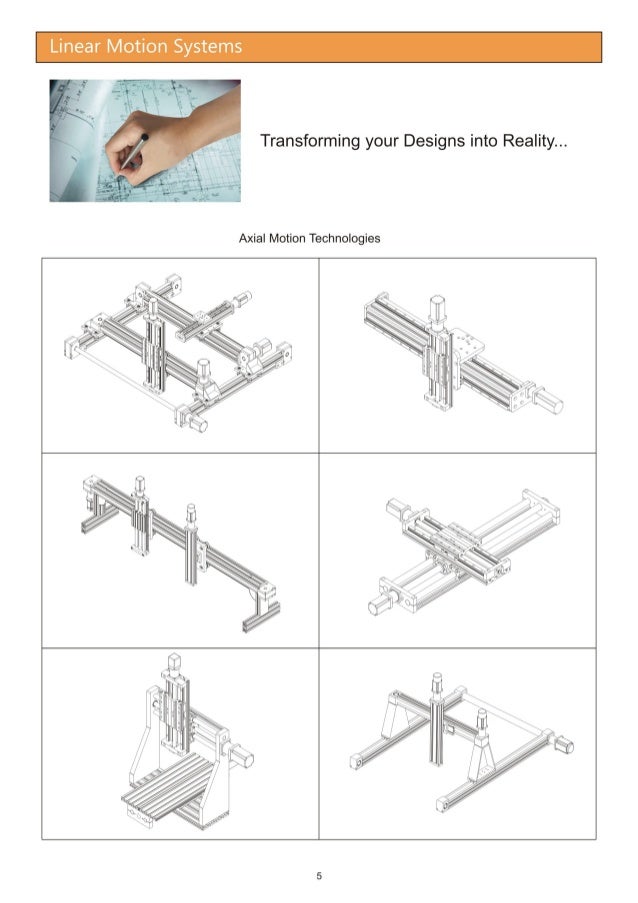 Linear Motion Systems

Transforming your Designs into Reality...

Axial Motion Technologies

5