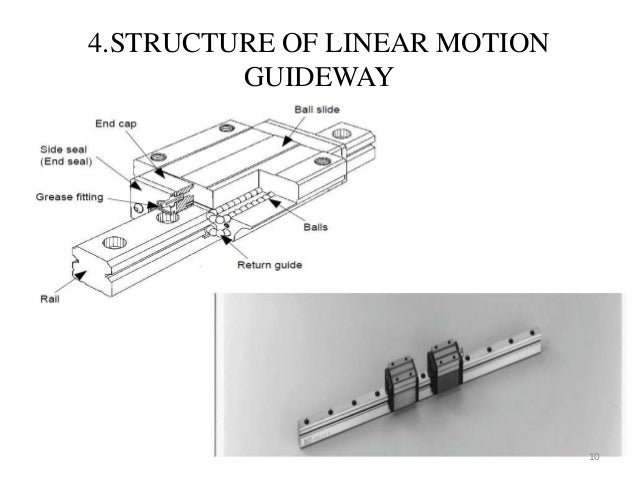 4.STRUCTURE OF LINEAR MOTION GUIDEWAY

End cap
Ball slide
Side seal
(End seal)
Grease fitting
Balls
Return guide
Rail

10