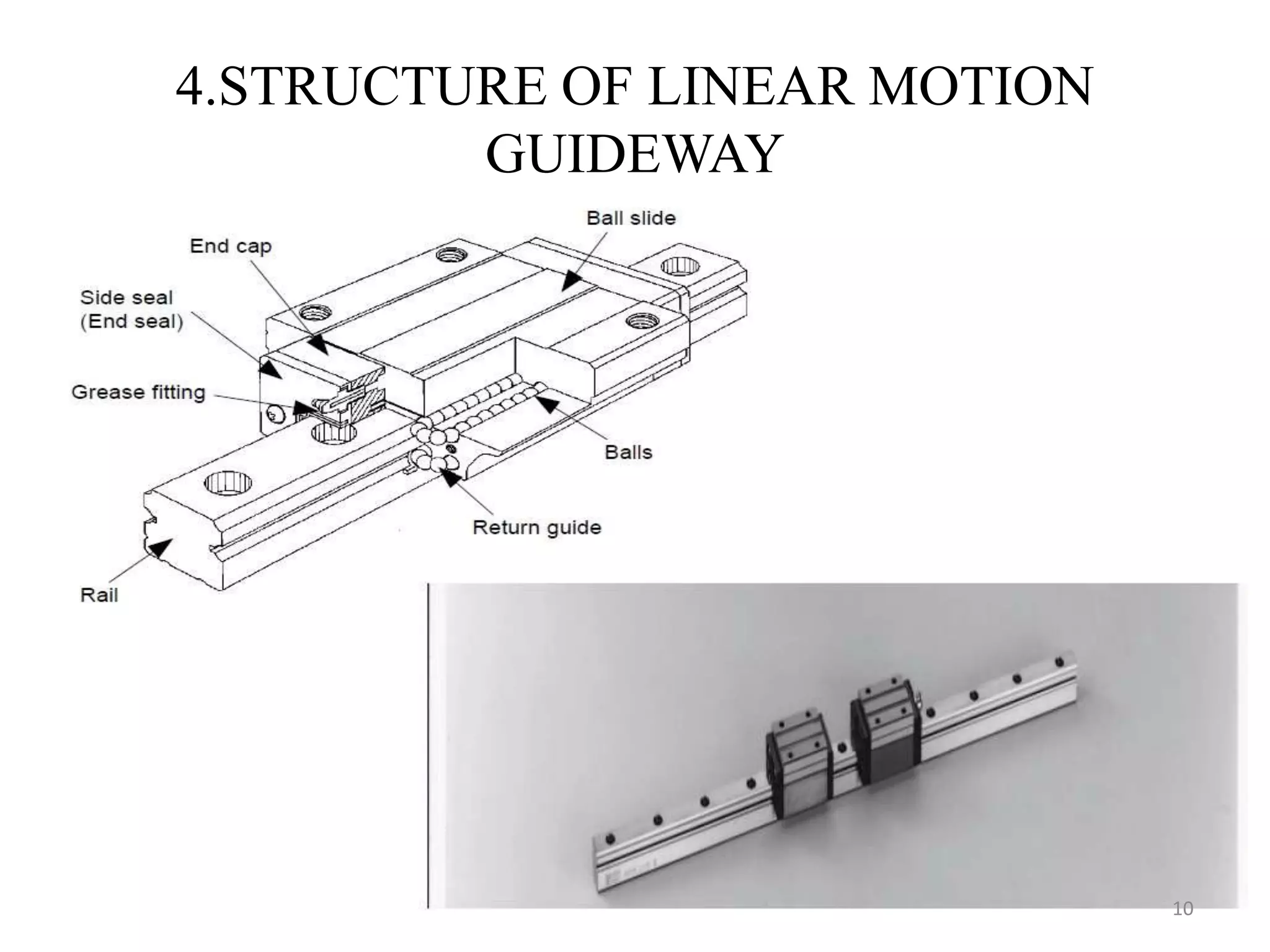 4.STRUCTURE OF LINEAR MOTION GUIDEWAY

Ball slide
End cap
Side seal
(End seal)
Grease fitting
Balls
Return guide
Rail

10