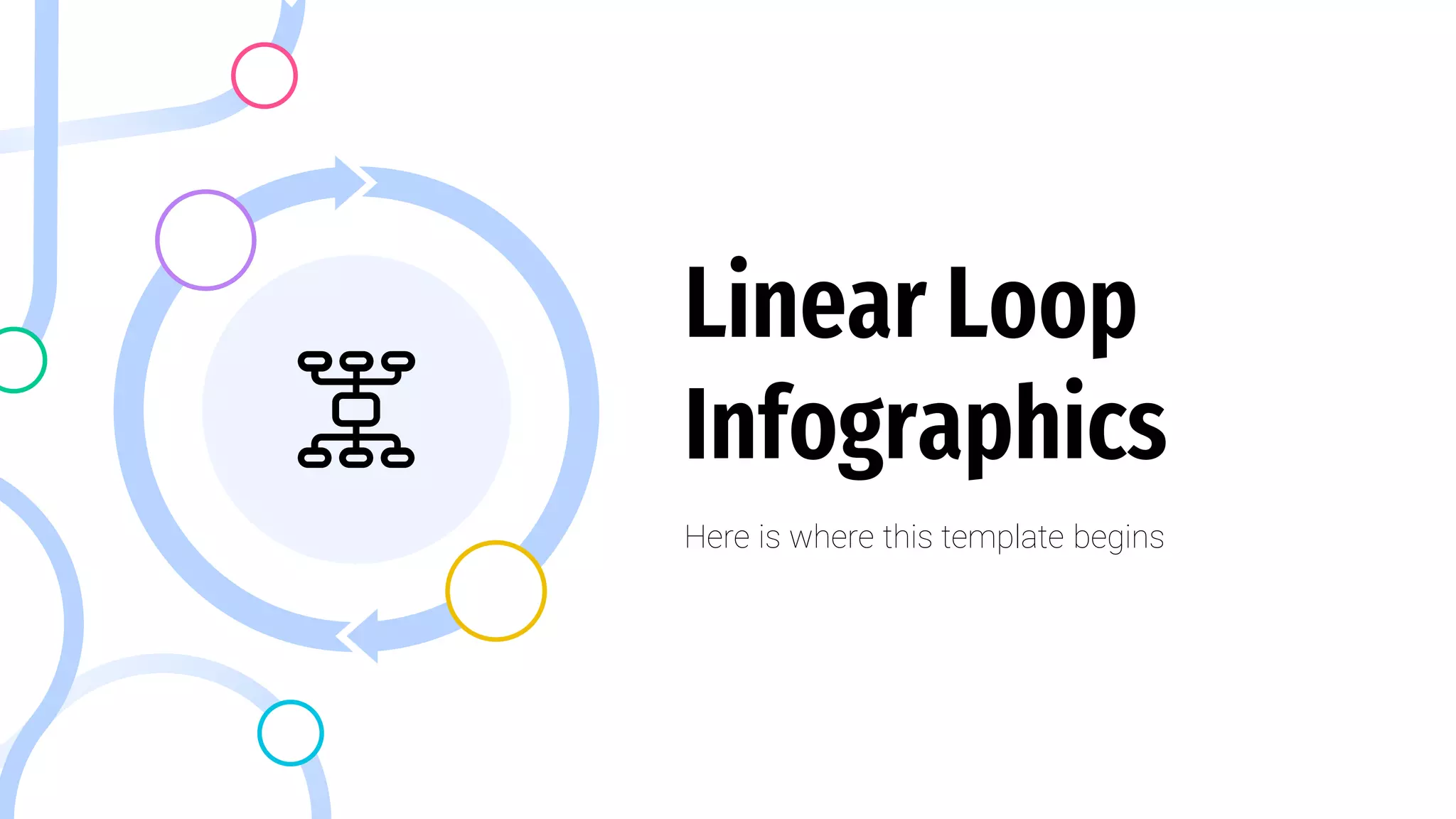 Linear Loop Infographics

Here is where this template begins