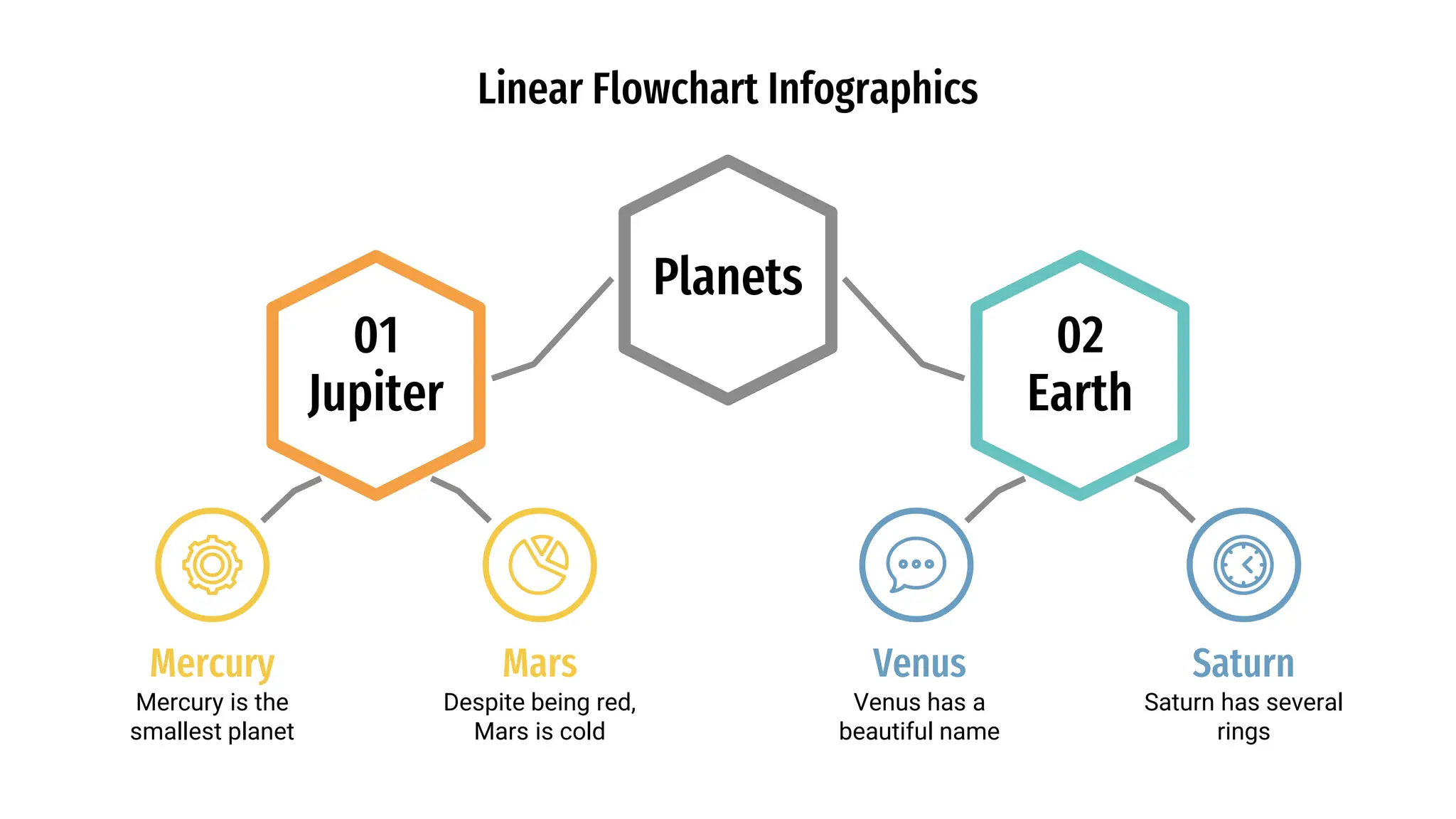 Linear Flowchart Infographics

Planets

01
Jupiter

02
Earth

Mercury
Mercury is the smallest planet

Mars
Despite being red, Mars is cold

Venus
Venus has a beautiful name

Saturn
Saturn has several rings