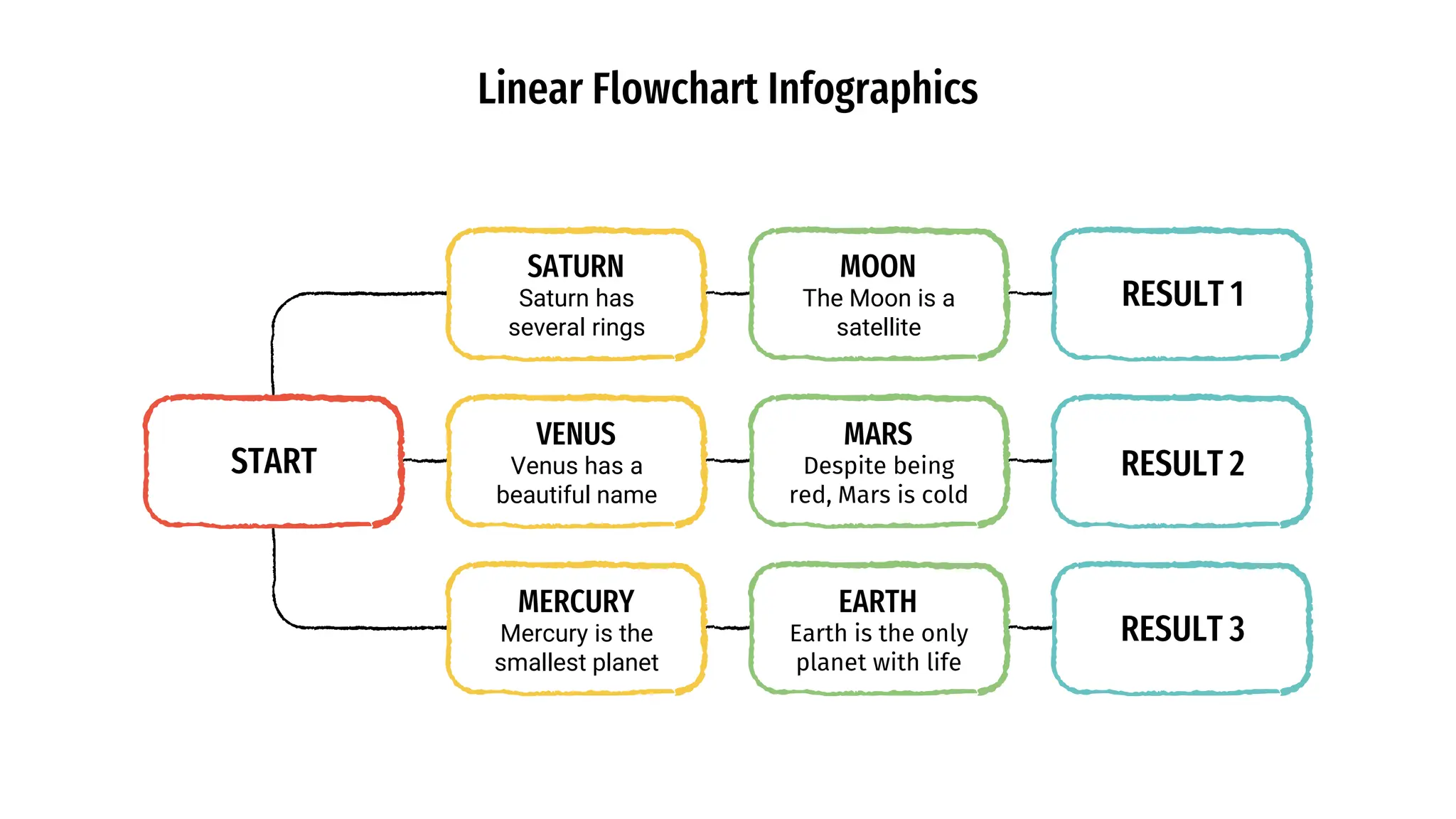 Linear Flowchart Infographics

START

SATURN
Saturn has several rings

MOON
The Moon is a satellite

RESULT 1

VENUS
Venus has a beautiful name

MARS
Despite being red, Mars is cold

RESULT 2

MERCURY
Mercury is the smallest planet

EARTH
Earth is the only planet with life

RESULT 3