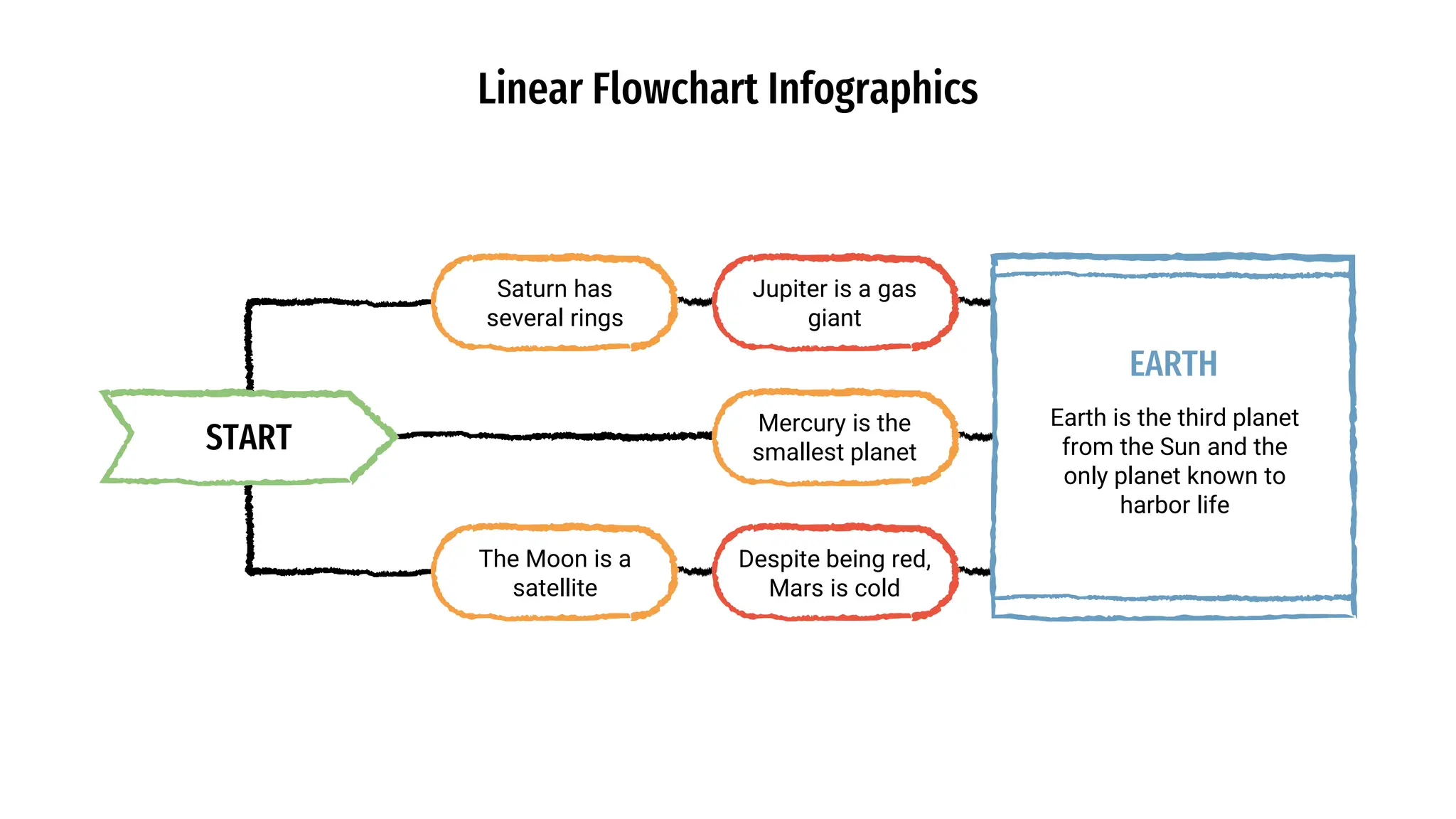 Linear Flowchart Infographics

START

Saturn has several rings

Jupiter is a gas giant

Mercury is the smallest planet

The Moon is a satellite

Despite being red, Mars is cold

EARTH

Earth is the third planet from the Sun and the only planet known to harbor life