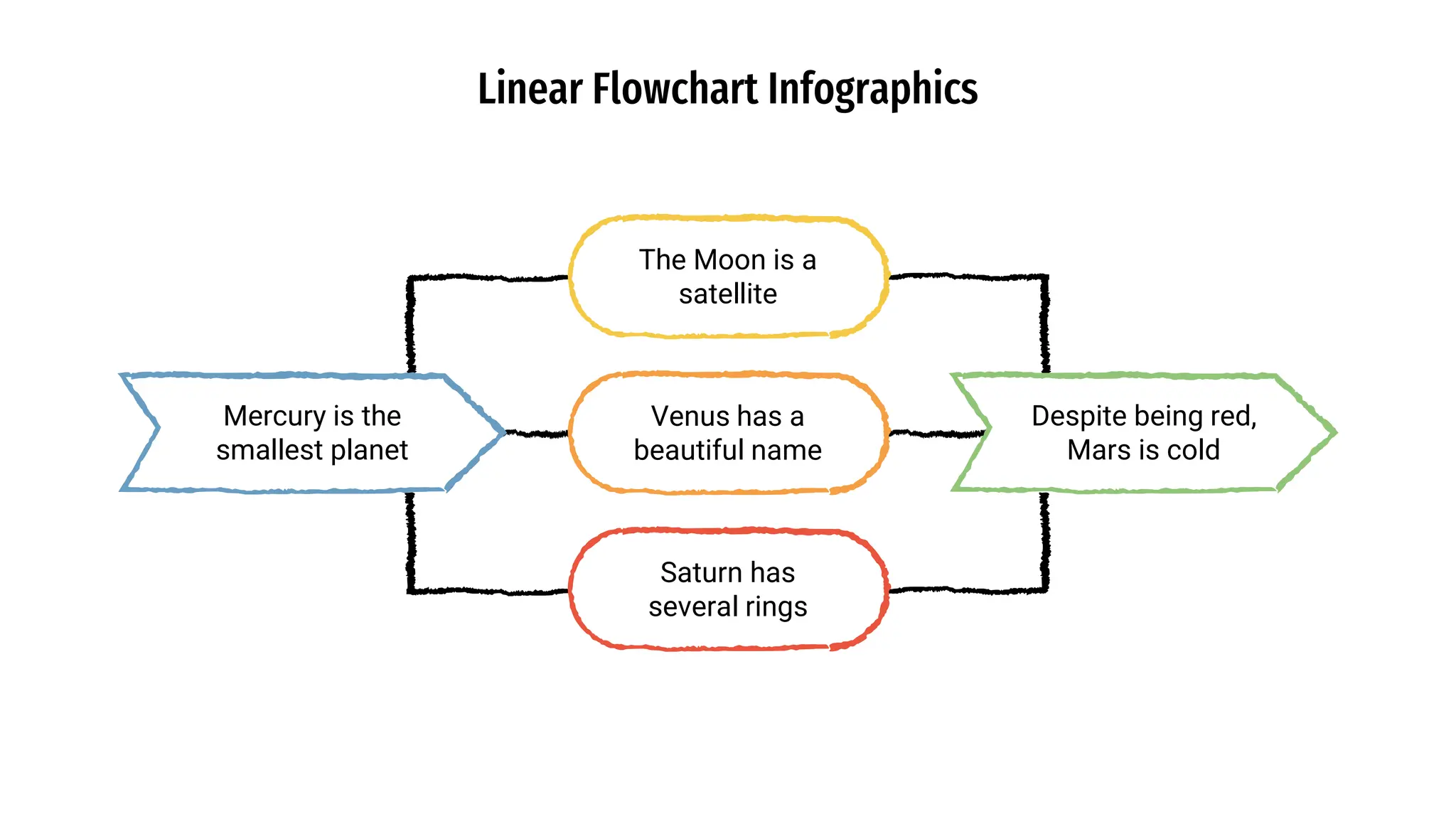 Linear Flowchart Infographics

Mercury is the smallest planet

The Moon is a satellite

Venus has a beautiful name

Saturn has several rings

Despite being red, Mars is cold