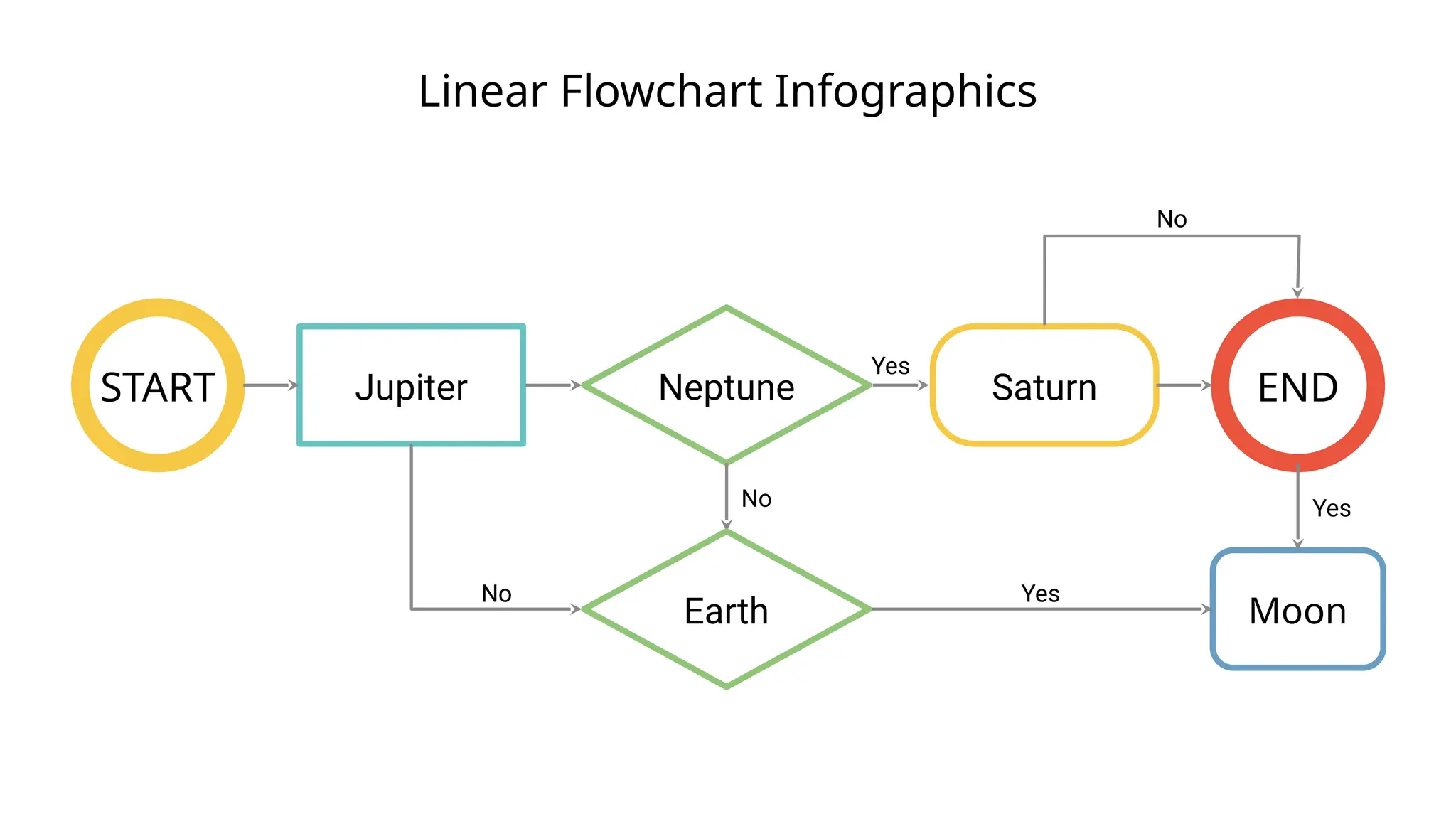 Linear Flowchart Infographics

No

START

Jupiter

Neptune

Yes

Saturn

END

No

Yes

No

Earth

Yes

Moon