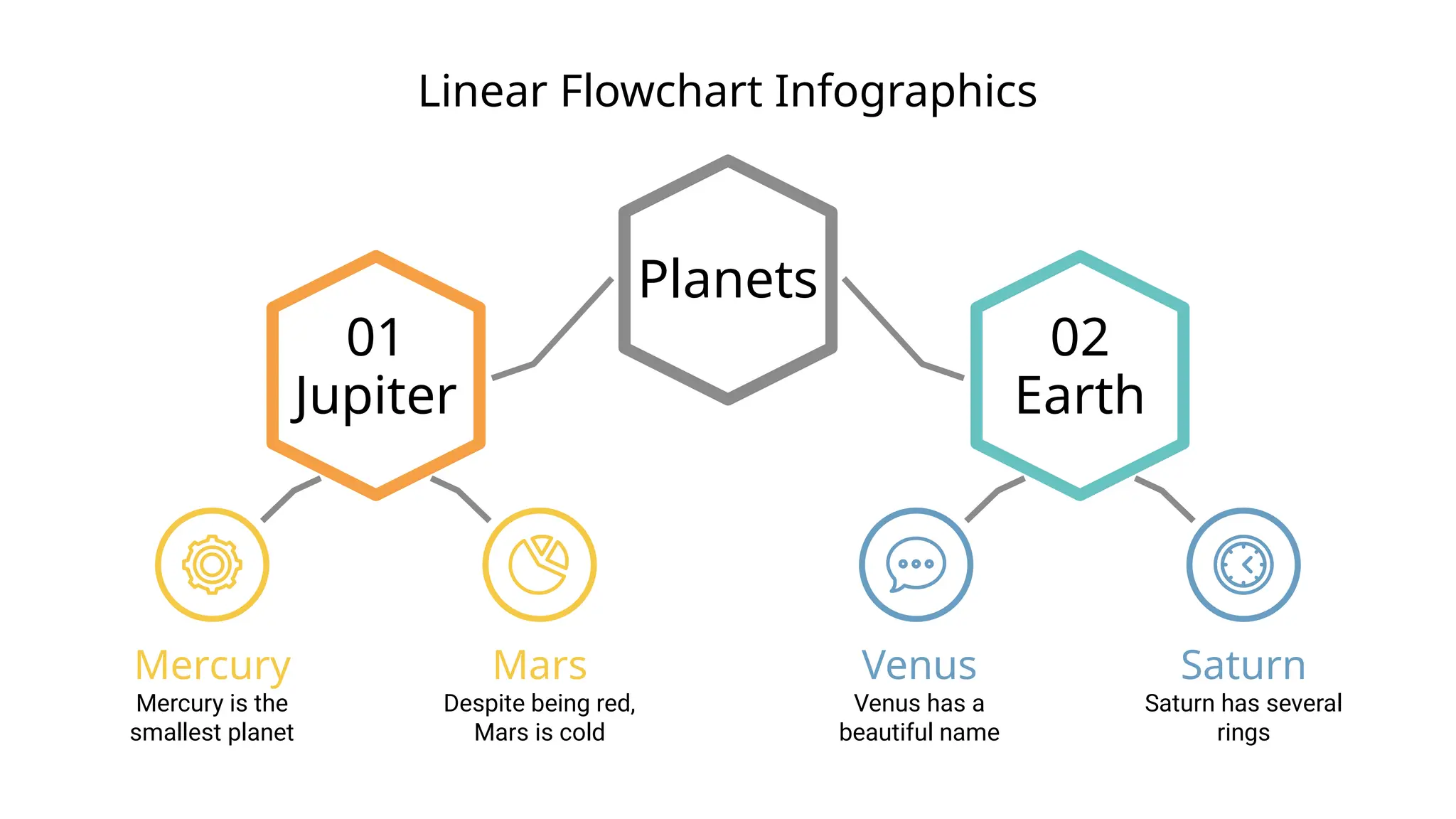 Linear Flowchart Infographics

Planets

01
Jupiter

02
Earth

Mercury
Mercury is the smallest planet

Mars
Despite being red, Mars is cold

Venus
Venus has a beautiful name

Saturn
Saturn has several rings