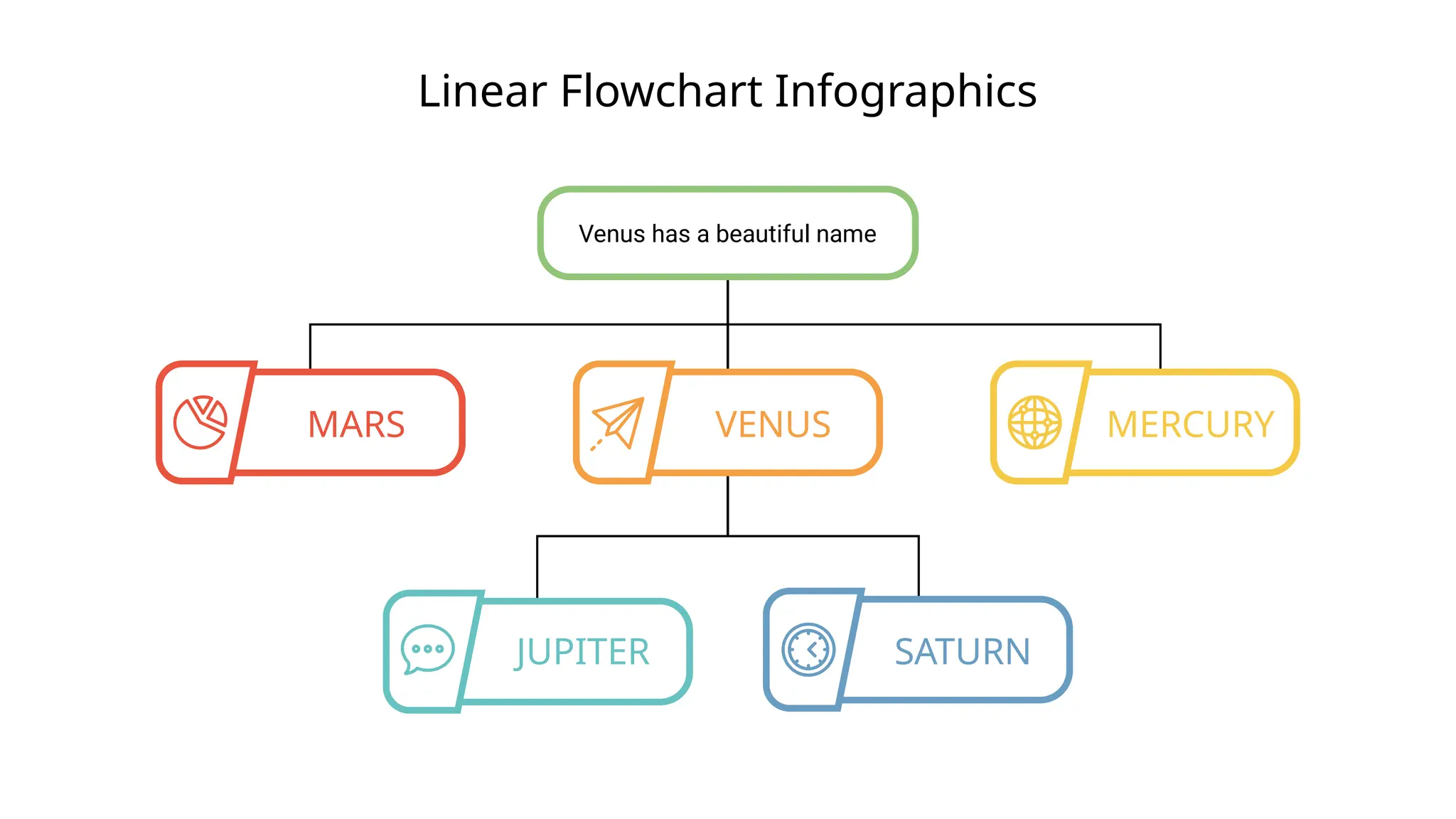 Linear Flowchart Infographics

Venus has a beautiful name

MARS

VENUS

MERCURY

JUPITER

SATURN