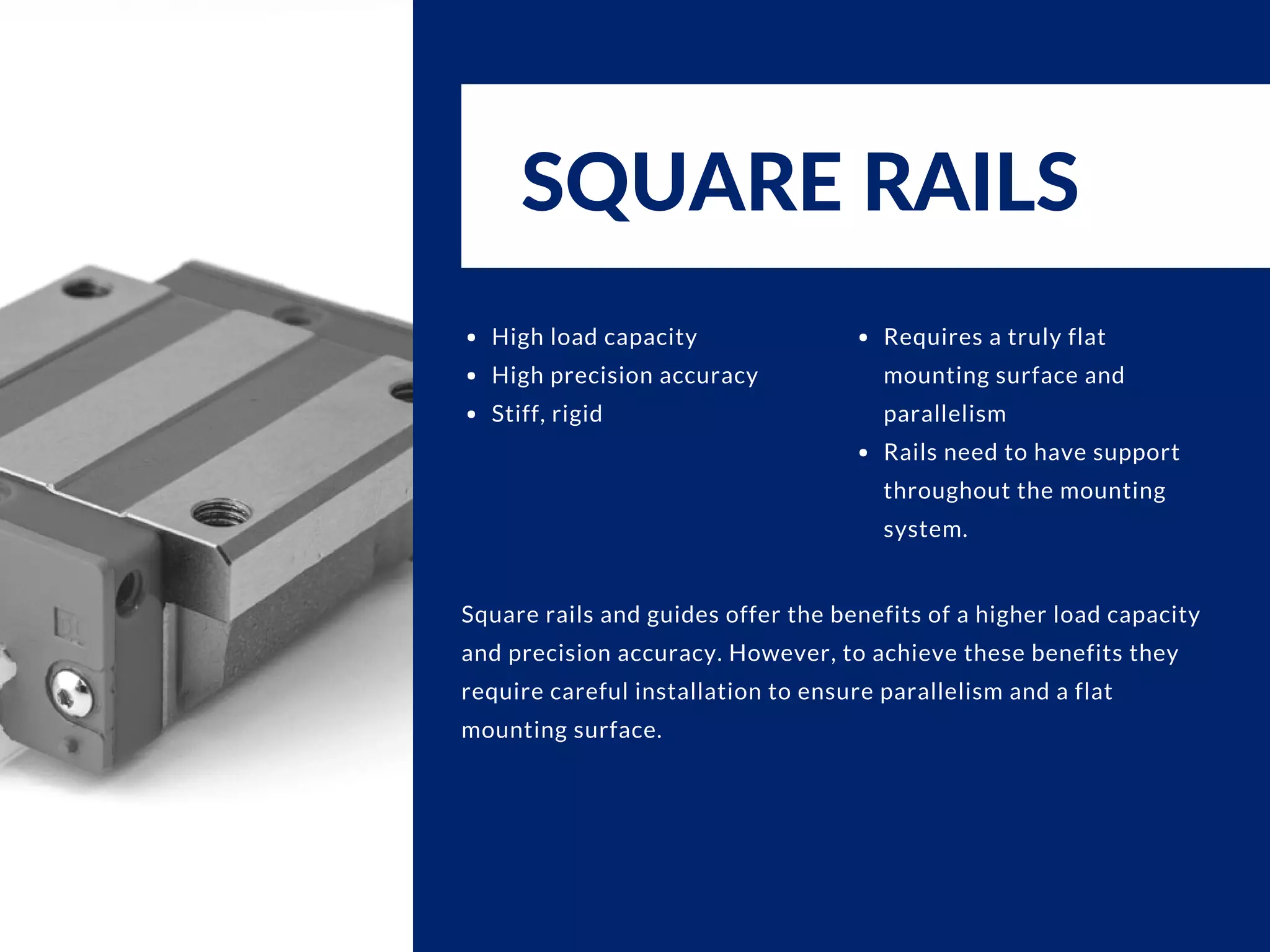 SQUARE RAILS

- High load capacity
- High precision accuracy
- Stiff, rigid

- Requires a truly flat mounting surface and parallelism
- Rails need to have support throughout the mounting system.

Square rails and guides offer the benefits of a higher load capacity and precision accuracy. However, to achieve these benefits they require careful installation to ensure parallelism and a flat mounting surface.