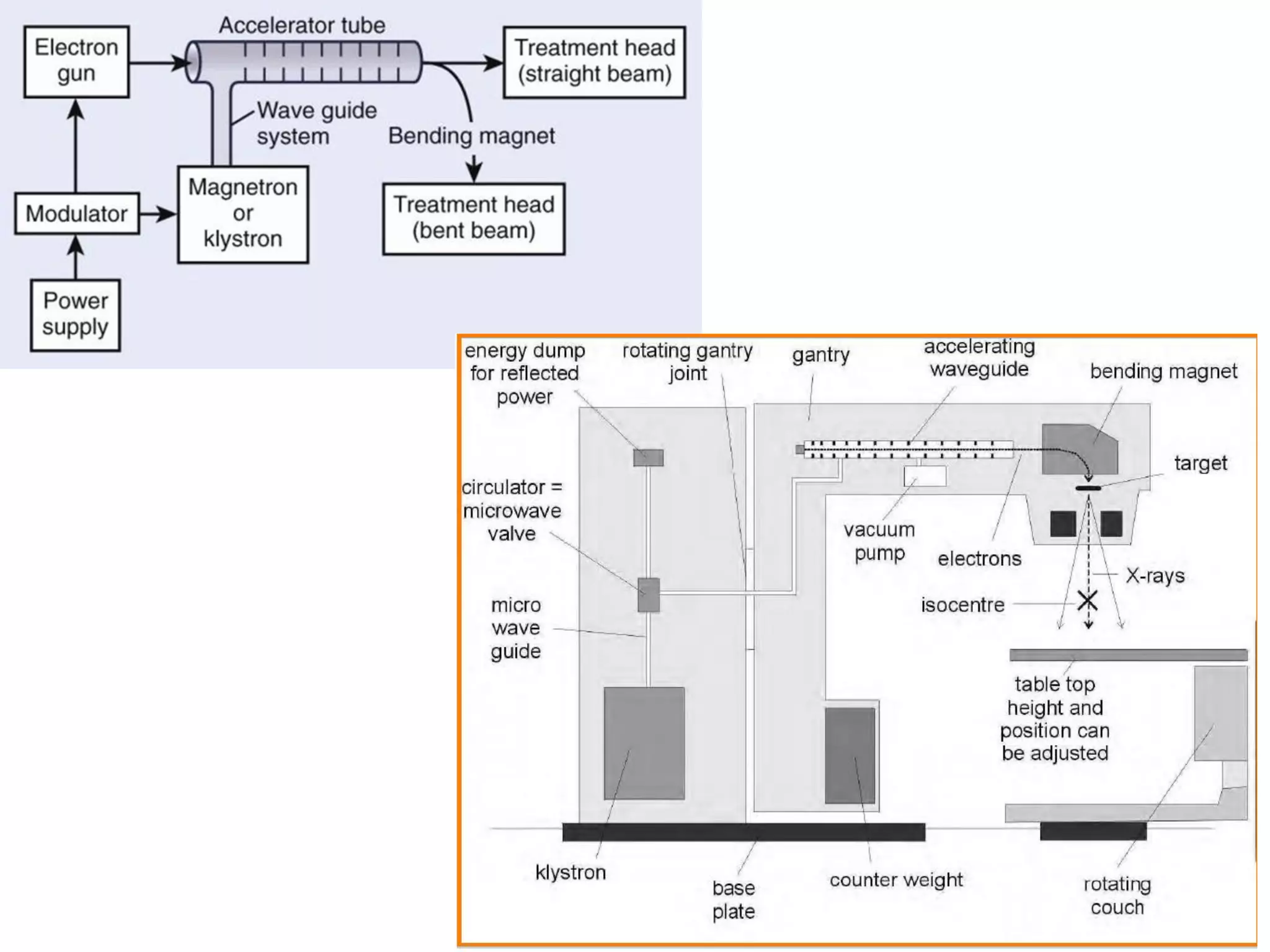 Electron gun

Accelerator tube

Treatment head (straight beam)

Wave guide system

Bending magnet

Modulator

Magnetron or klystron

Treatment head (bent beam)

Power supply

energy dump for reflected power

rotating gantry joint

gantry

accelerating waveguide

bending magnet

target

circulator = microwave valve

vacuum pump

electrons

X-rays

isocentre

micro wave guide

table top height and position can be adjusted

klystron

base plate

counter weight

rotating couch