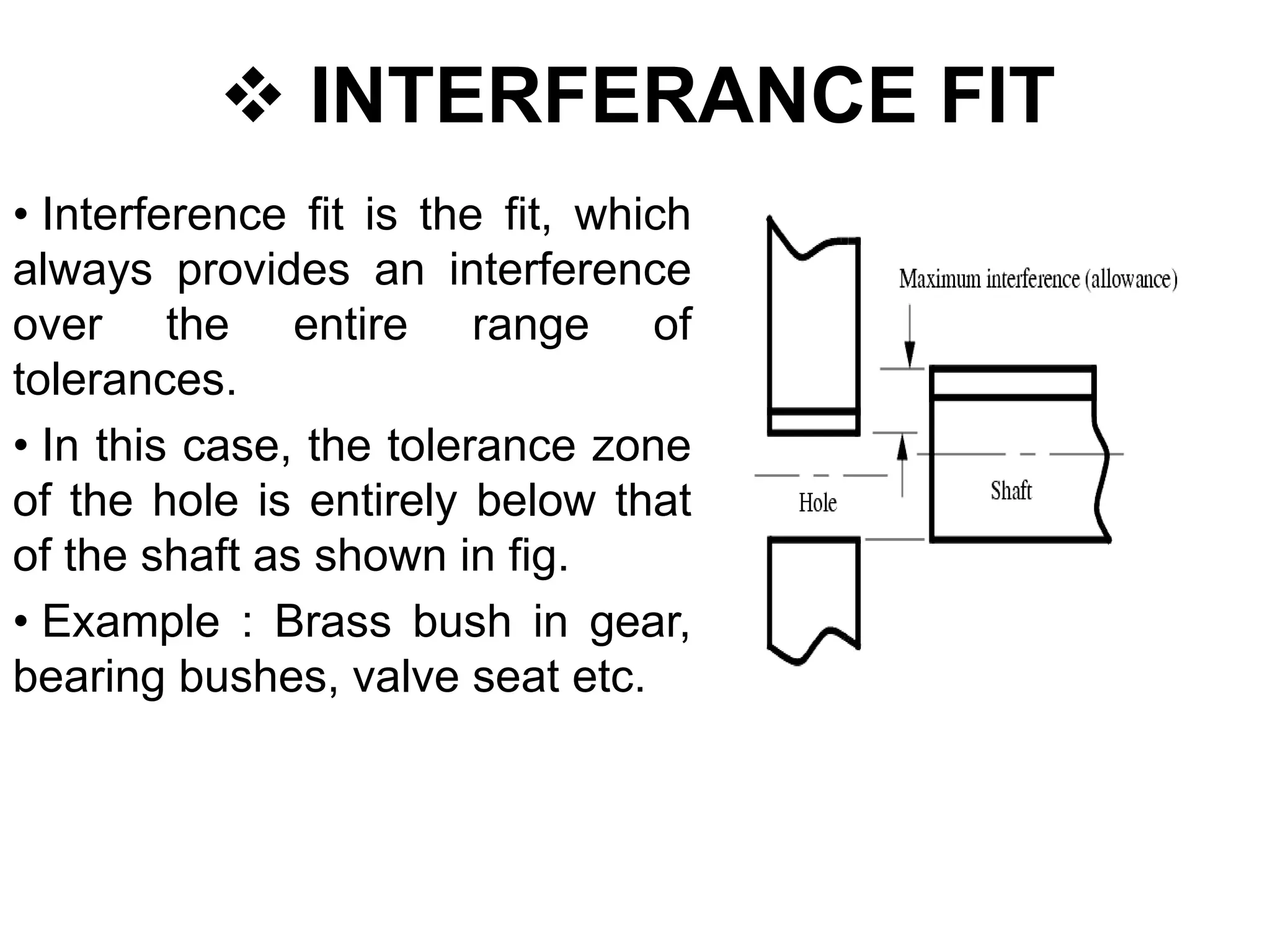 ❖ INTERFERANCE FIT

• Interference fit is the fit, which always provides an interference over the entire range of tolerances.

• In this case, the tolerance zone of the hole is entirely below that of the shaft as shown in fig.

• Example : Brass bush in gear, bearing bushes, valve seat etc.

Maximum interference (allowance)

Hole

Shaft