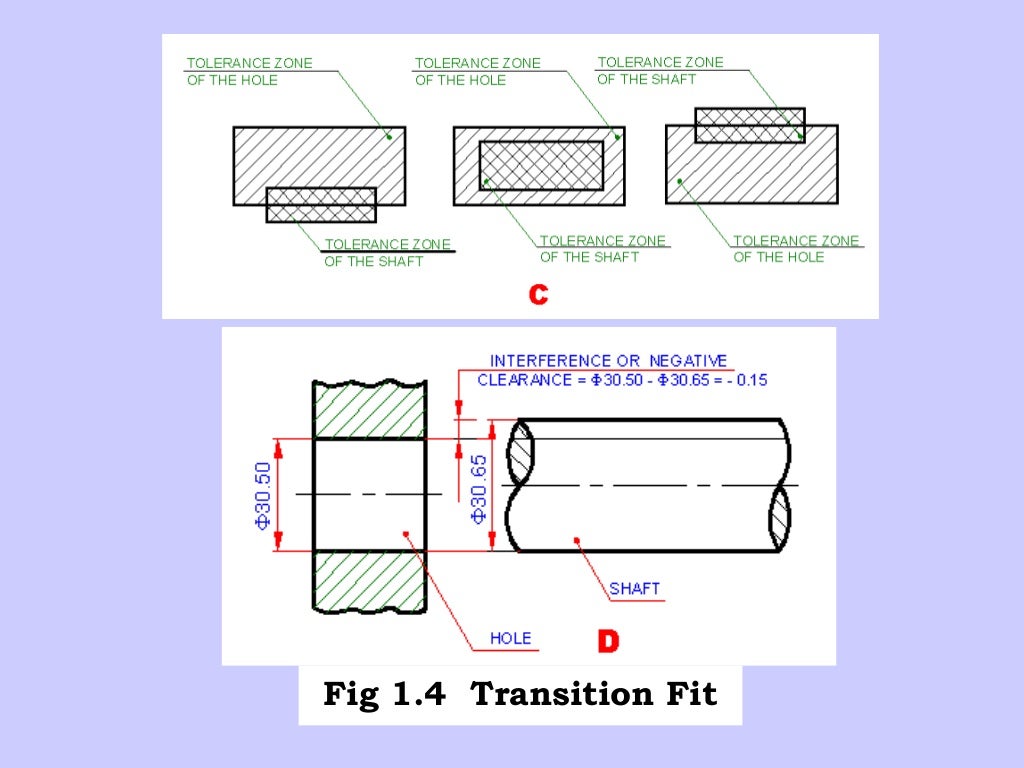 TOLERANCE ZONE
OF THE HOLE

TOLERANCE ZONE
OF THE HOLE

TOLERANCE ZONE
OF THE SHAFT

TOLERANCE ZONE
OF THE SHAFT

TOLERANCE ZONE
OF THE SHAFT

TOLERANCE ZONE
OF THE HOLE

C

INTERFERENCE OR NEGATIVE
CLEARANCE = Φ30.50 - Φ30.65 = - 0.15

Φ30.50

Φ30.65

SHAFT

HOLE

D

Fig 1.4 Transition Fit