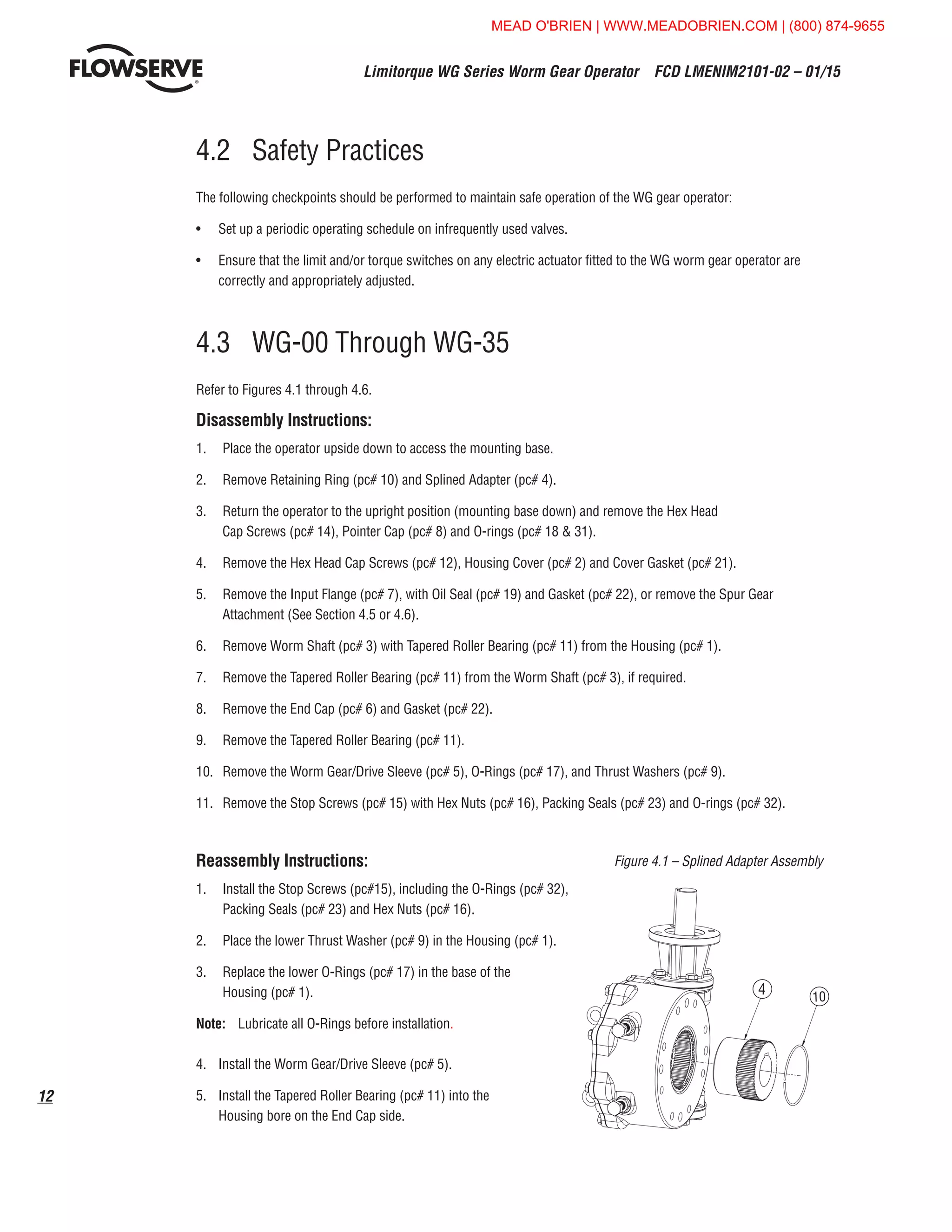 MEAD O'BRIEN | WWW.MEADOBRIEN.COM | (800) 874-9655

FLOWSERVE

Limitorque WG Series Worm Gear Operator FCD LMENIM2101-02 – 01/15

4.2 Safety Practices

The following checkpoints should be performed to maintain safe operation of the WG gear operator:

• Set up a periodic operating schedule on infrequently used valves.

• Ensure that the limit and/or torque switches on any electric actuator fitted to the WG worm gear operator are correctly and appropriately adjusted.

4.3 WG-00 Through WG-35

Refer to Figures 4.1 through 4.6.

Disassembly Instructions:

1. Place the operator upside down to access the mounting base.

2. Remove Retaining Ring (pc# 10) and Splined Adapter (pc# 4).

3. Return the operator to the upright position (mounting base down) and remove the Hex Head Cap Screws (pc# 14), Pointer Cap (pc# 8) and O-rings (pc# 18 & 31).

4. Remove the Hex Head Cap Screws (pc# 12), Housing Cover (pc# 2) and Cover Gasket (pc# 21).

5. Remove the Input Flange (pc# 7), with Oil Seal (pc# 19) and Gasket (pc# 22), or remove the Spur Gear Attachment (See Section 4.5 or 4.6).

6. Remove Worm Shaft (pc# 3) with Tapered Roller Bearing (pc# 11) from the Housing (pc# 1).

7. Remove the Tapered Roller Bearing (pc# 11) from the Worm Shaft (pc# 3), if required.

8. Remove the End Cap (pc# 6) and Gasket (pc# 22).

9. Remove the Tapered Roller Bearing (pc# 11).

10. Remove the Worm Gear/Drive Sleeve (pc# 5), O-Rings (pc# 17), and Thrust Washers (pc# 9).

11. Remove the Stop Screws (pc# 15) with Hex Nuts (pc# 16), Packing Seals (pc# 23) and O-rings (pc# 32).

Reassembly Instructions:

1. Install the Stop Screws (pc#15), including the O-Rings (pc# 32), Packing Seals (pc# 23) and Hex Nuts (pc# 16).

2. Place the lower Thrust Washer (pc# 9) in the Housing (pc# 1).

3. Replace the lower O-Rings (pc# 17) in the base of the Housing (pc# 1).

Note: Lubricate all O-Rings before installation.

4. Install the Worm Gear/Drive Sleeve (pc# 5).

5. Install the Tapered Roller Bearing (pc# 11) into the Housing bore on the End Cap side.

Figure 4.1 – Splined Adapter Assembly

4

10

12