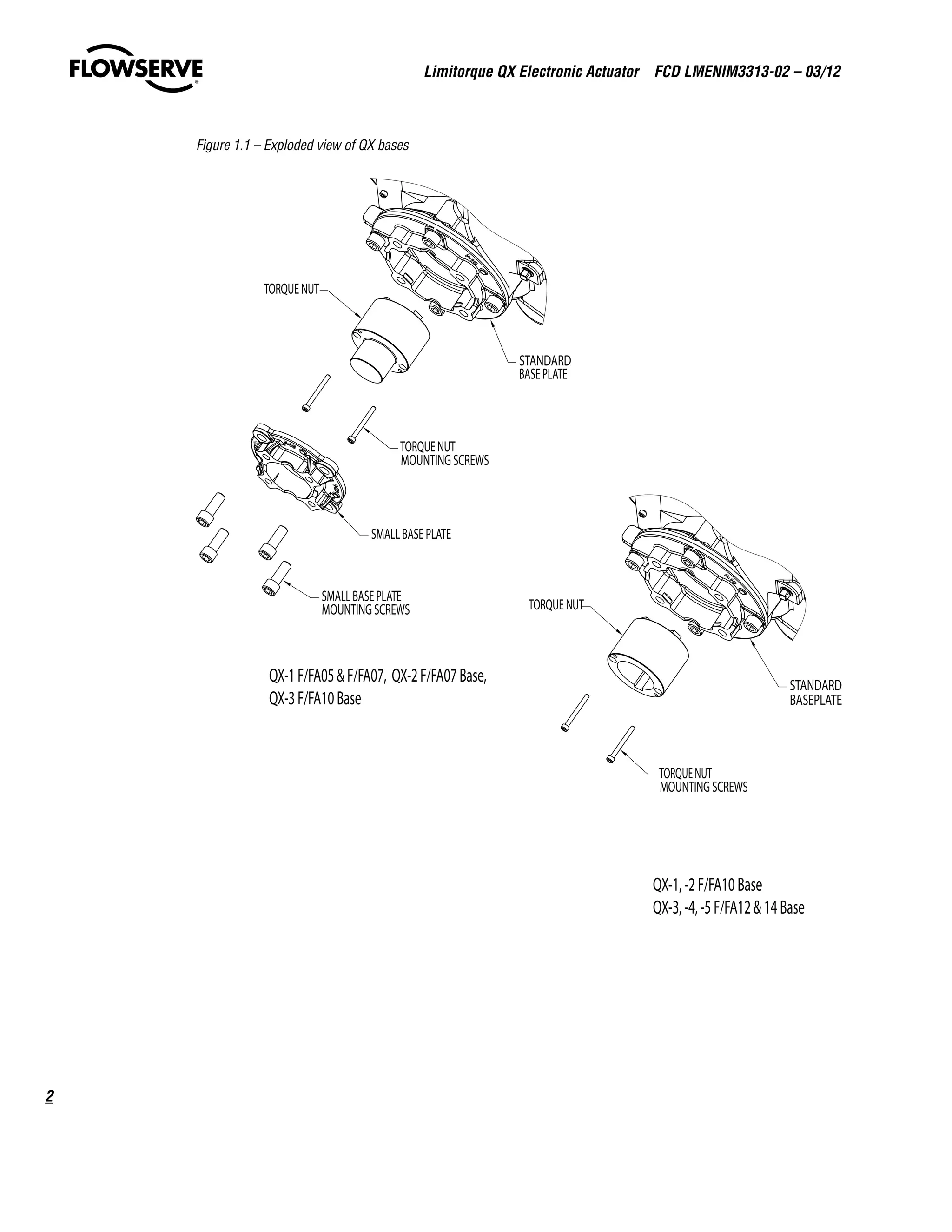 FLOWSERVE

Limitorque QX Electronic Actuator FCD LMENIM3313-02 – 03/12

Figure 1.1 – Exploded view of QX bases

TORQUE NUT

STANDARD BASE PLATE

TORQUE NUT MOUNTING SCREWS

SMALL BASE PLATE

SMALL BASE PLATE MOUNTING SCREWS

QX-1 F/FA05 & F/FA07, QX-2 F/FA07 Base, QX-3 F/FA10 Base

TORQUE NUT

STANDARD BASEPLATE

TORQUE NUT MOUNTING SCREWS

QX-1, -2 F/FA10 Base
QX-3, -4, -5 F/FA12 & 14 Base

2