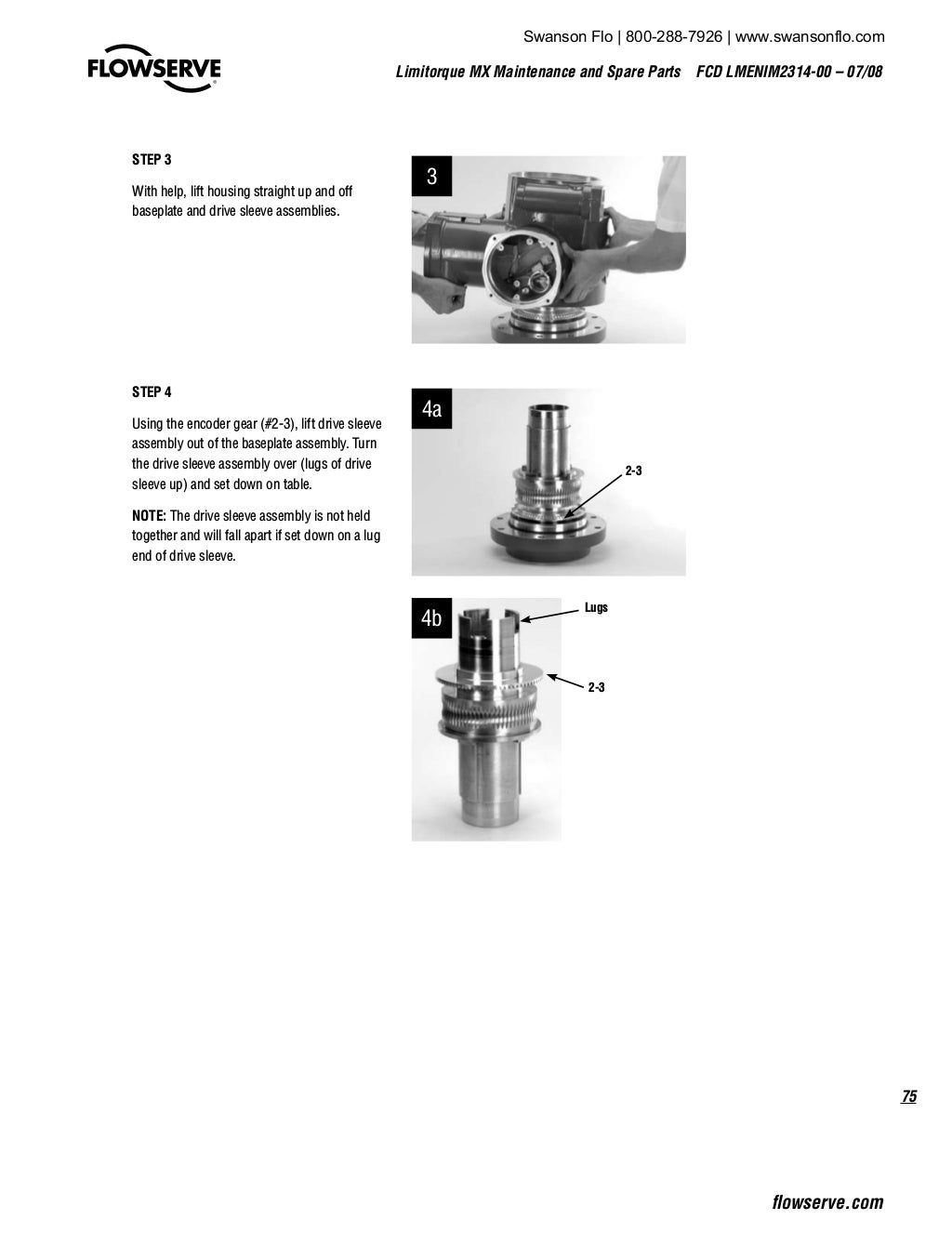 Swanson Flo | 800-288-7926 | www.swansonflo.com

FLOWSERVE

Limitorque MX Maintenance and Spare Parts FCD LMENIM2314-00 – 07/08

STEP 3

With help, lift housing straight up and off baseplate and drive sleeve assemblies.

3

STEP 4

Using the encoder gear (#2-3), lift drive sleeve assembly out of the baseplate assembly. Turn the drive sleeve assembly over (lugs of drive sleeve up) and set down on table.

NOTE: The drive sleeve assembly is not held together and will fall apart if set down on a lug end of drive sleeve.

4a

2-3

4b

Lugs

2-3

75

flowserve.com