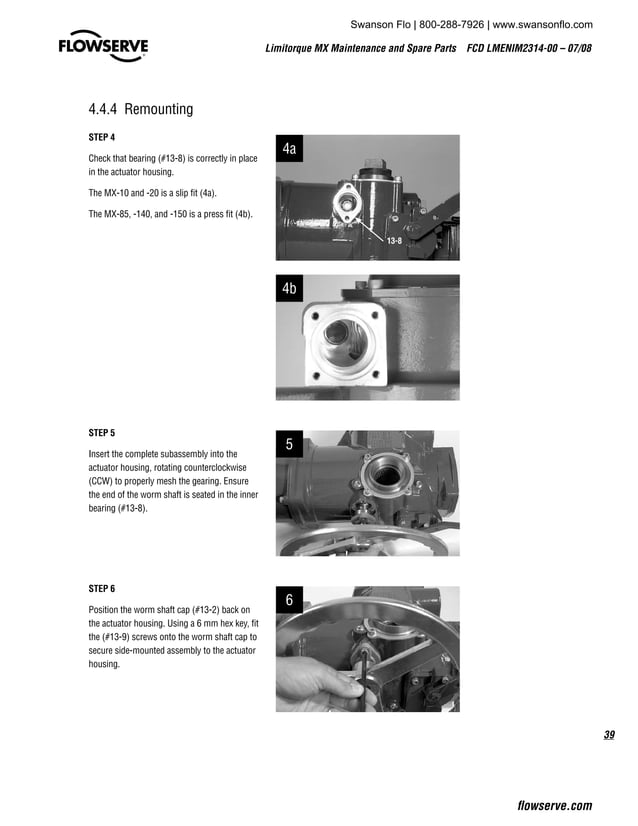 Swanson Flo | 800-288-7926 | www.swansonflo.com

FLOWSERVE

Limitorque MX Maintenance and Spare Parts FCD LMENIM2314-00 – 07/08

4.4.4 Remounting

STEP 4

Check that bearing (#13-8) is correctly in place in the actuator housing.

The MX-10 and -20 is a slip fit (4a).

The MX-85, -140, and -150 is a press fit (4b).

4a

13-8

4b

STEP 5

Insert the complete subassembly into the actuator housing, rotating counterclockwise (CCW) to properly mesh the gearing. Ensure the end of the worm shaft is seated in the inner bearing (#13-8).

5

STEP 6

Position the worm shaft cap (#13-2) back on the actuator housing. Using a 6 mm hex key, fit the (#13-9) screws onto the worm shaft cap to secure side-mounted assembly to the actuator housing.

6

39

flowserve.com