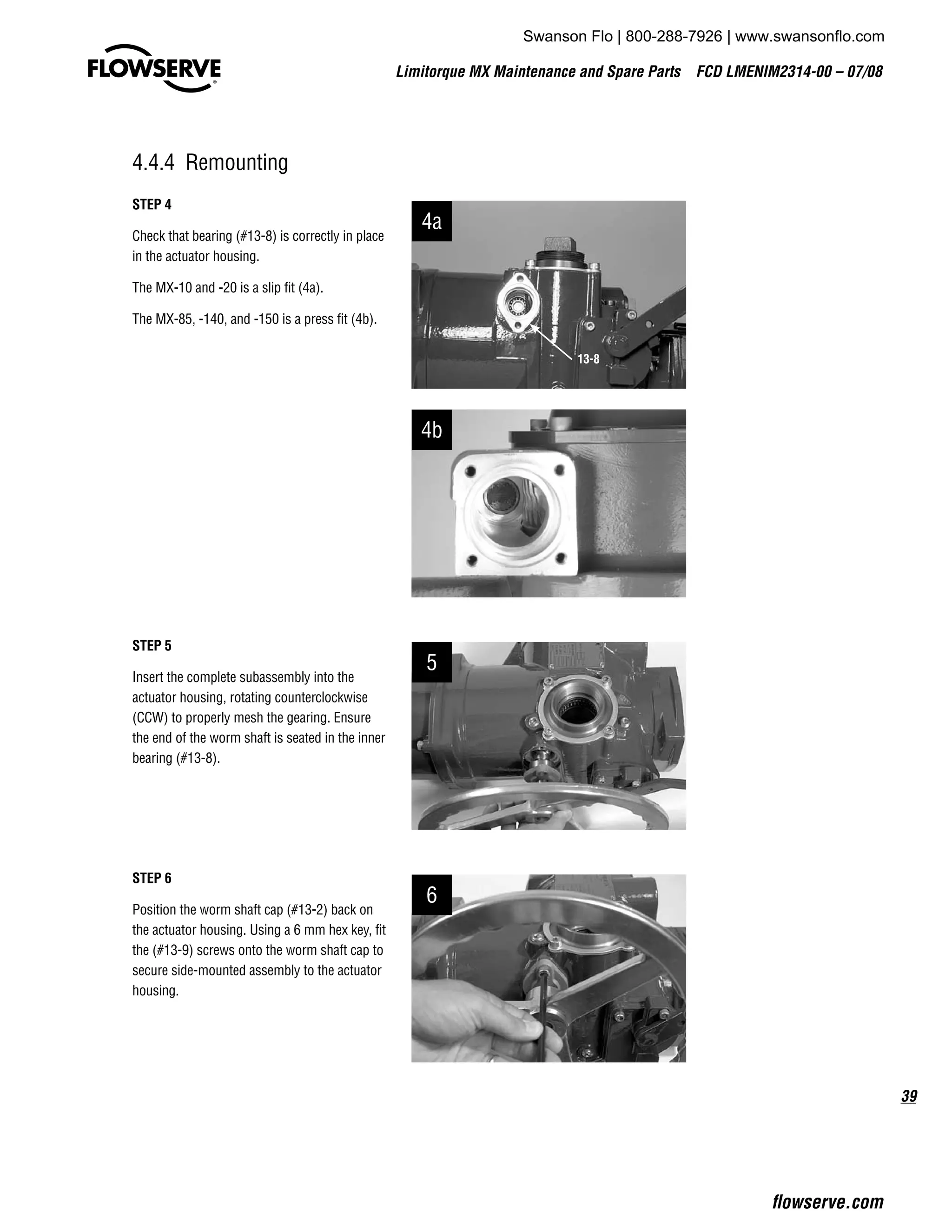 Swanson Flo | 800-288-7926 | www.swansonflo.com

FLOWSERVE

Limitorque MX Maintenance and Spare Parts FCD LMENIM2314-00 – 07/08

4.4.4 Remounting

STEP 4

Check that bearing (#13-8) is correctly in place in the actuator housing.

The MX-10 and -20 is a slip fit (4a).

The MX-85, -140, and -150 is a press fit (4b).

4a

13-8

4b

STEP 5

Insert the complete subassembly into the actuator housing, rotating counterclockwise (CCW) to properly mesh the gearing. Ensure the end of the worm shaft is seated in the inner bearing (#13-8).

5

STEP 6

Position the worm shaft cap (#13-2) back on the actuator housing. Using a 6 mm hex key, fit the (#13-9) screws onto the worm shaft cap to secure side-mounted assembly to the actuator housing.

6

39

flowserve.com