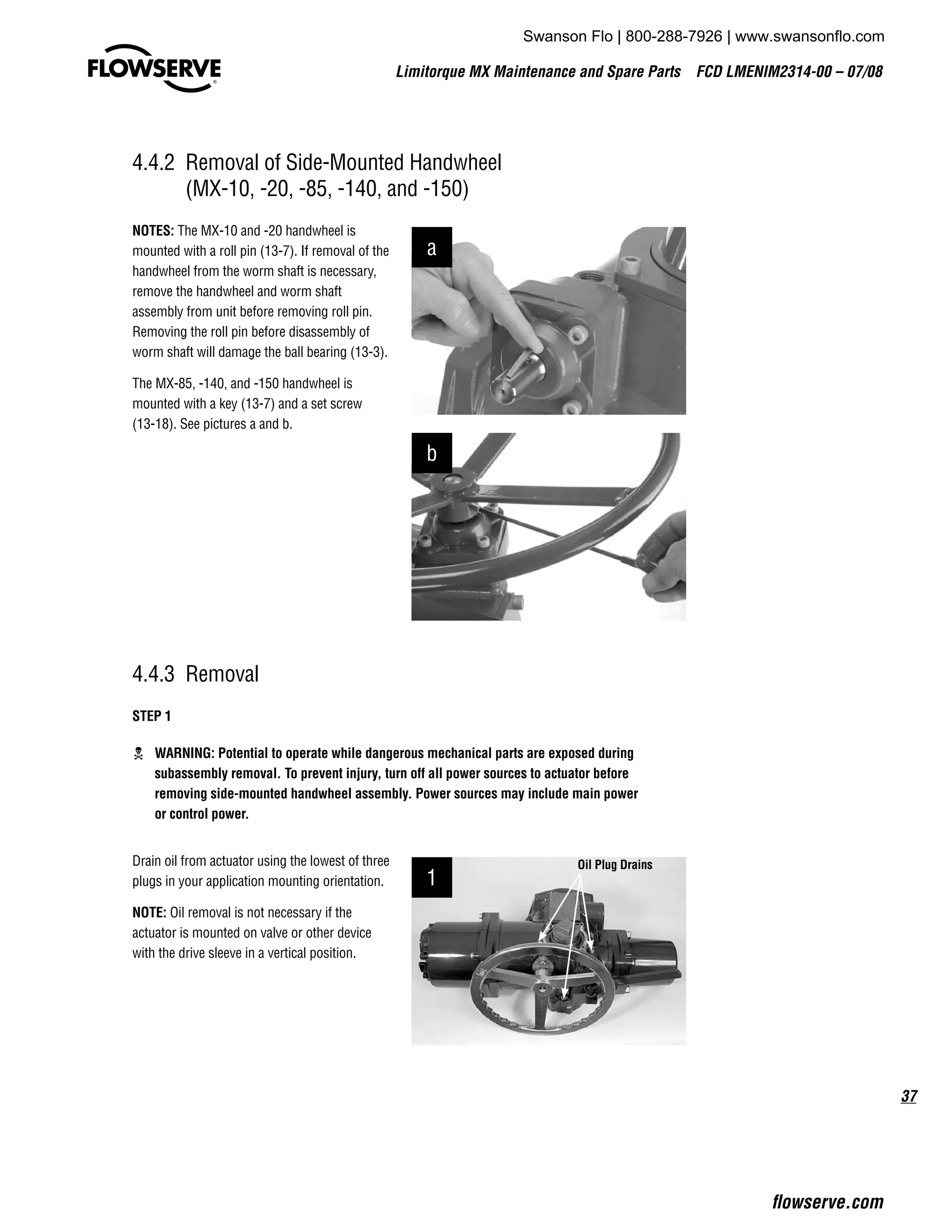 Swanson Flo | 800-288-7926 | www.swansonflo.com

FLOWSERVE

Limitorque MX Maintenance and Spare Parts FCD LMENIM2314-00 – 07/08

4.4.2 Removal of Side-Mounted Handwheel (MX-10, -20, -85, -140, and -150)

NOTES: The MX-10 and -20 handwheel is mounted with a roll pin (13-7). If removal of the handwheel from the worm shaft is necessary, remove the handwheel and worm shaft assembly from unit before removing roll pin. Removing the roll pin before disassembly of worm shaft will damage the ball bearing (13-3).

The MX-85, -140, and -150 handwheel is mounted with a key (13-7) and a set screw (13-18). See pictures a and b.

a

b

4.4.3 Removal

STEP 1

WARNING: Potential to operate while dangerous mechanical parts are exposed during subassembly removal. To prevent injury, turn off all power sources to actuator before removing side-mounted handwheel assembly. Power sources may include main power or control power.

Drain oil from actuator using the lowest of three plugs in your application mounting orientation.

NOTE: Oil removal is not necessary if the actuator is mounted on valve or other device with the drive sleeve in a vertical position.

1

Oil Plug Drains

37

flowserve.com