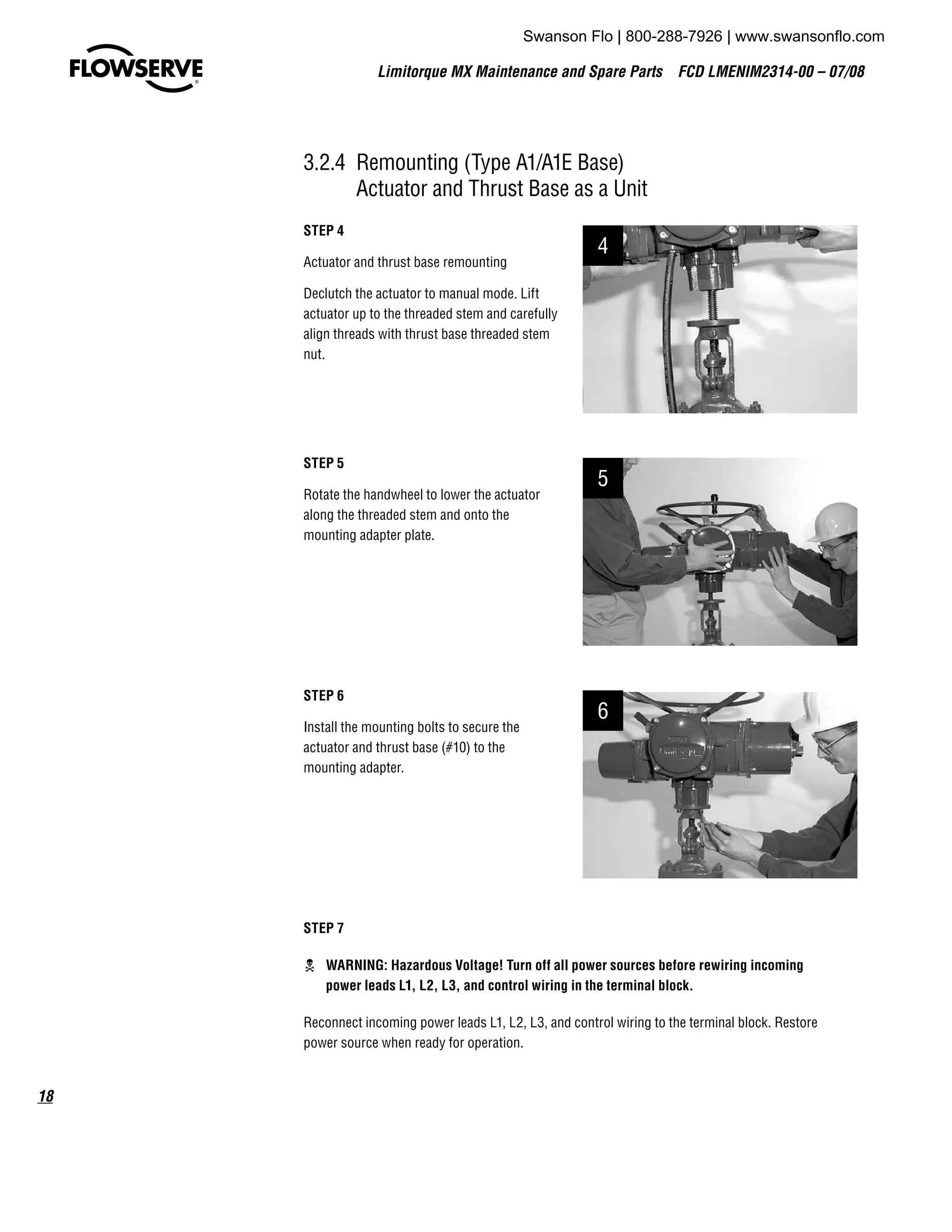 Swanson Flo | 800-288-7926 | www.swansonflo.com

FLOWSERVE

Limitorque MX Maintenance and Spare Parts FCD LMENIM2314-00 – 07/08

3.2.4 Remounting (Type A1/A1E Base) Actuator and Thrust Base as a Unit

STEP 4

Actuator and thrust base remounting

Declutch the actuator to manual mode. Lift actuator up to the threaded stem and carefully align threads with thrust base threaded stem nut.

4

STEP 5

Rotate the handwheel to lower the actuator along the threaded stem and onto the mounting adapter plate.

5

STEP 6

Install the mounting bolts to secure the actuator and thrust base (#10) to the mounting adapter.

6

STEP 7

WARNING: Hazardous Voltage! Turn off all power sources before rewiring incoming power leads L1, L2, L3, and control wiring in the terminal block.

Reconnect incoming power leads L1, L2, L3, and control wiring to the terminal block. Restore power source when ready for operation.

18