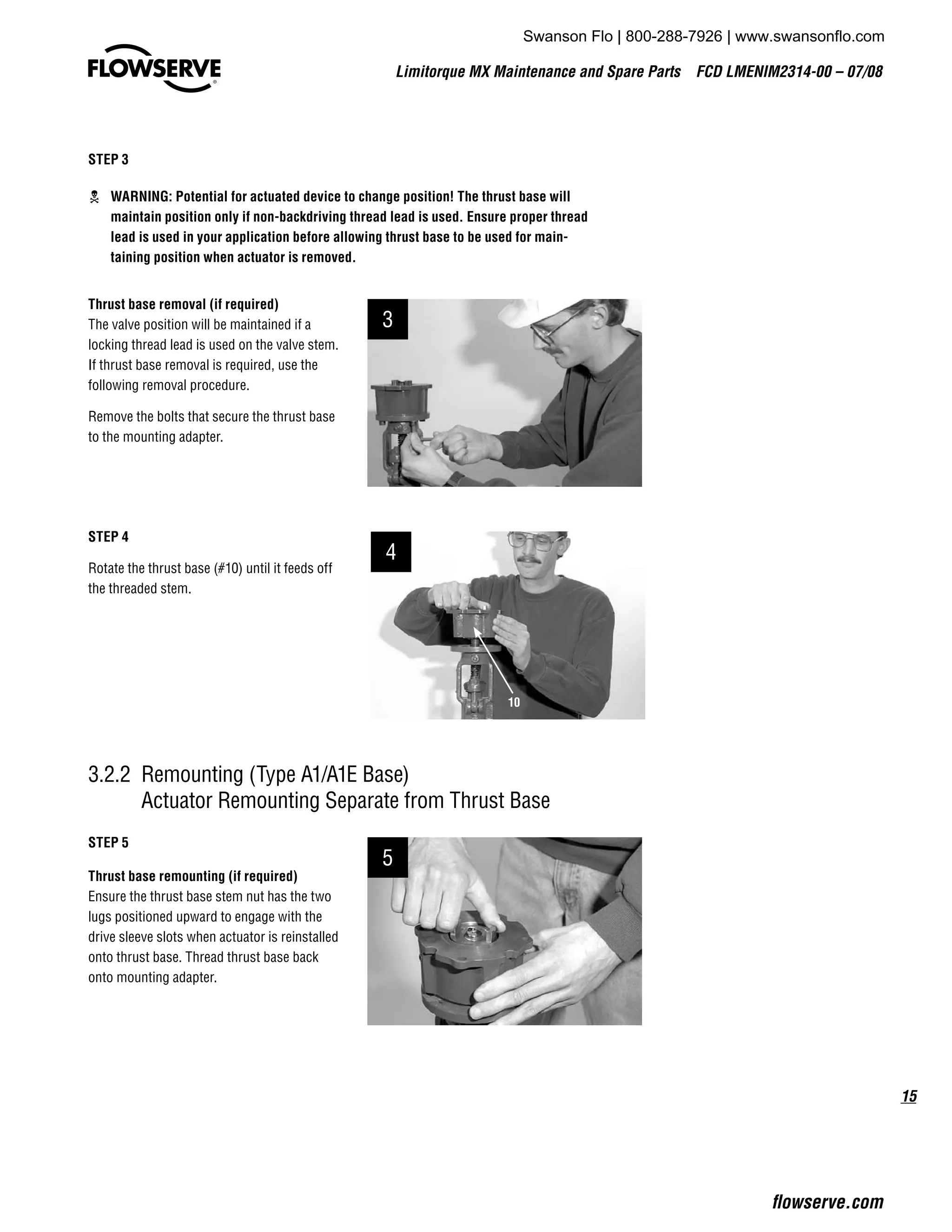 Swanson Flo | 800-288-7926 | www.swansonflo.com

FLOWSERVE

Limitorque MX Maintenance and Spare Parts FCD LMENIM2314-00 – 07/08

STEP 3

WARNING: Potential for actuated device to change position! The thrust base will maintain position only if non-backdriving thread lead is used. Ensure proper thread lead is used in your application before allowing thrust base to be used for maintaining position when actuator is removed.

Thrust base removal (if required)
The valve position will be maintained if a locking thread lead is used on the valve stem. If thrust base removal is required, use the following removal procedure.

Remove the bolts that secure the thrust base to the mounting adapter.

3

STEP 4

Rotate the thrust base (#10) until it feeds off the threaded stem.

4

10

3.2.2 Remounting (Type A1/A1E Base)
Actuator Remounting Separate from Thrust Base

STEP 5

Thrust base remounting (if required)
Ensure the thrust base stem nut has the two lugs positioned upward to engage with the drive sleeve slots when actuator is reinstalled onto thrust base. Thread thrust base back onto mounting adapter.

5

15

flowserve.com