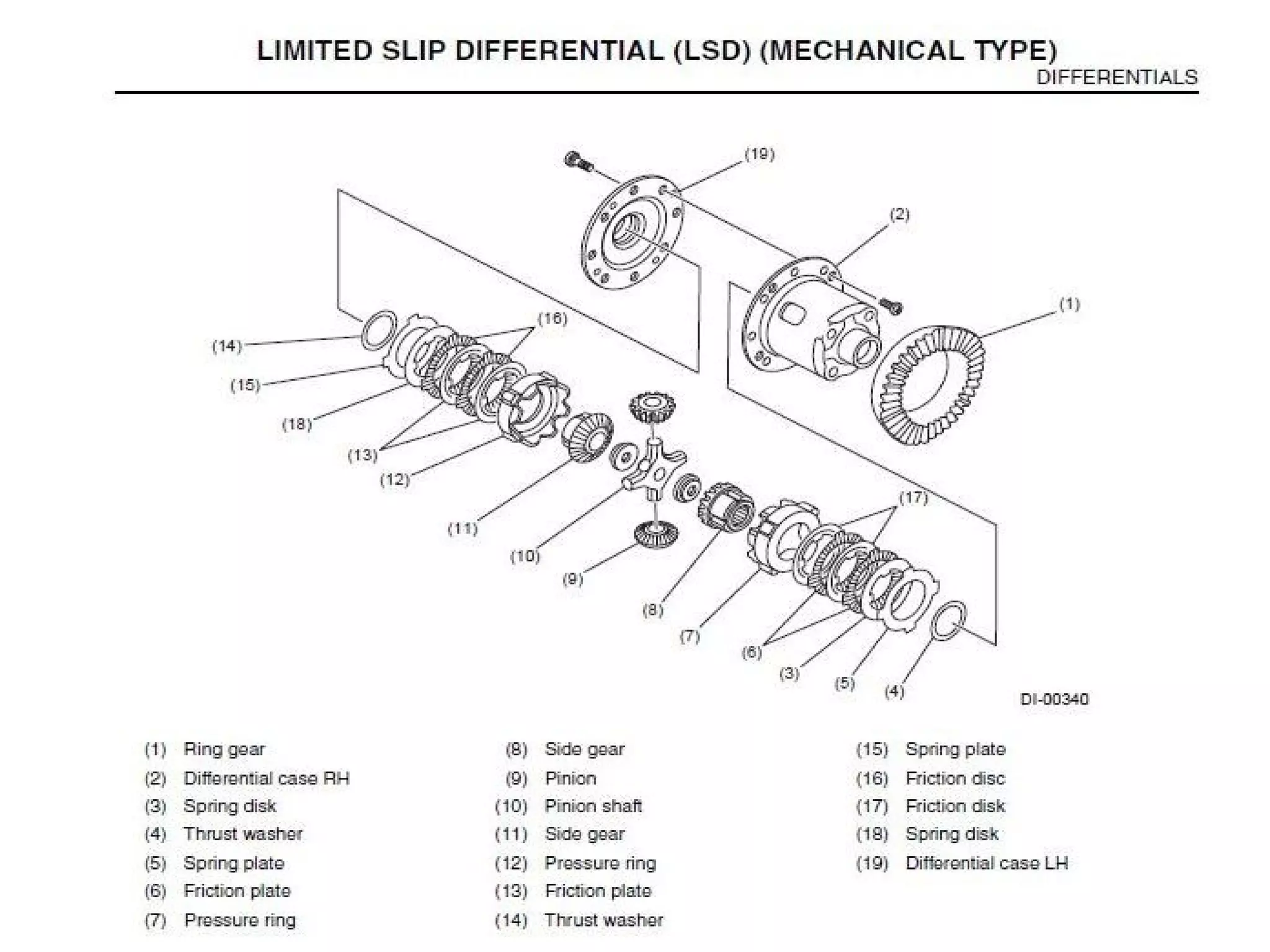 LIMITED SLIP DIFFERENTIAL (LSD) (MECHANICAL TYPE)
DIFFERENTIALS

(19)
(2)
(1)
(16)
(14)
(15)
(18)
(13)
(12)
(11)
(10)
(9)
(8)
(7)
(17)
(6)
(3)
(5)
(4)
DI-00340

(1) Ring gear
(2) Differential case RH
(3) Spring disk
(4) Thrust washer
(5) Spring plate
(6) Friction plate
(7) Pressure ring

(8) Side gear
(9) Pinion
(10) Pinion shaft
(11) Side gear
(12) Pressure ring
(13) Friction plate
(14) Thrust washer

(15) Spring plate
(16) Friction disc
(17) Friction disk
(18) Spring disk
(19) Differential case LH