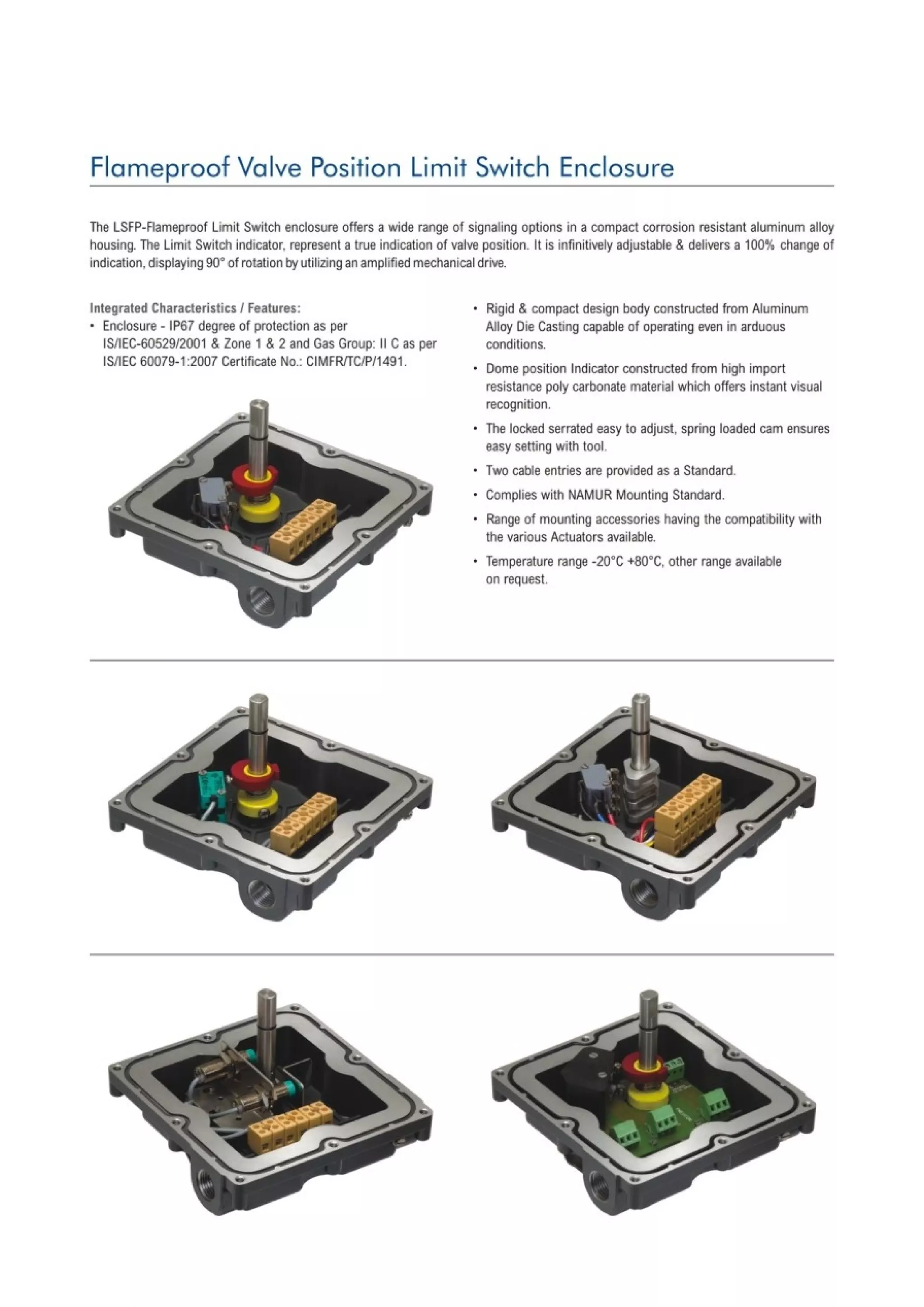 Flameproof Valve Position Limit Switch Enclosure

The LSFP-Flameproof Limit Switch enclosure offers a wide range of signaling options in a compact corrosion resistant aluminum alloy housing. The Limit Switch indicator, represent a true indication of valve position. It is infinitively adjustable & delivers a 100% change of indication, displaying 90° of rotation by utilizing an amplified mechanical drive.

Integrated Characteristics / Features:
• Enclosure - IP67 degree of protection as per IS/IEC-60529/2001 & Zone 1 & 2 and Gas Group: II C as per IS/IEC 60079-1:2007 Certificate No.: CIMFR/TC/P/1491.

• Rigid & compact design body constructed from Aluminum Alloy Die Casting capable of operating even in arduous conditions.
• Dome position Indicator constructed from high import resistance poly carbonate material which offers instant visual recognition.
• The locked serrated easy to adjust, spring loaded cam ensures easy setting with tool.
• Two cable entries are provided as a Standard.
• Complies with NAMUR Mounting Standard.
• Range of mounting accessories having the compatibility with the various Actuators available.
• Temperature range -20°C +80°C, other range available on request.