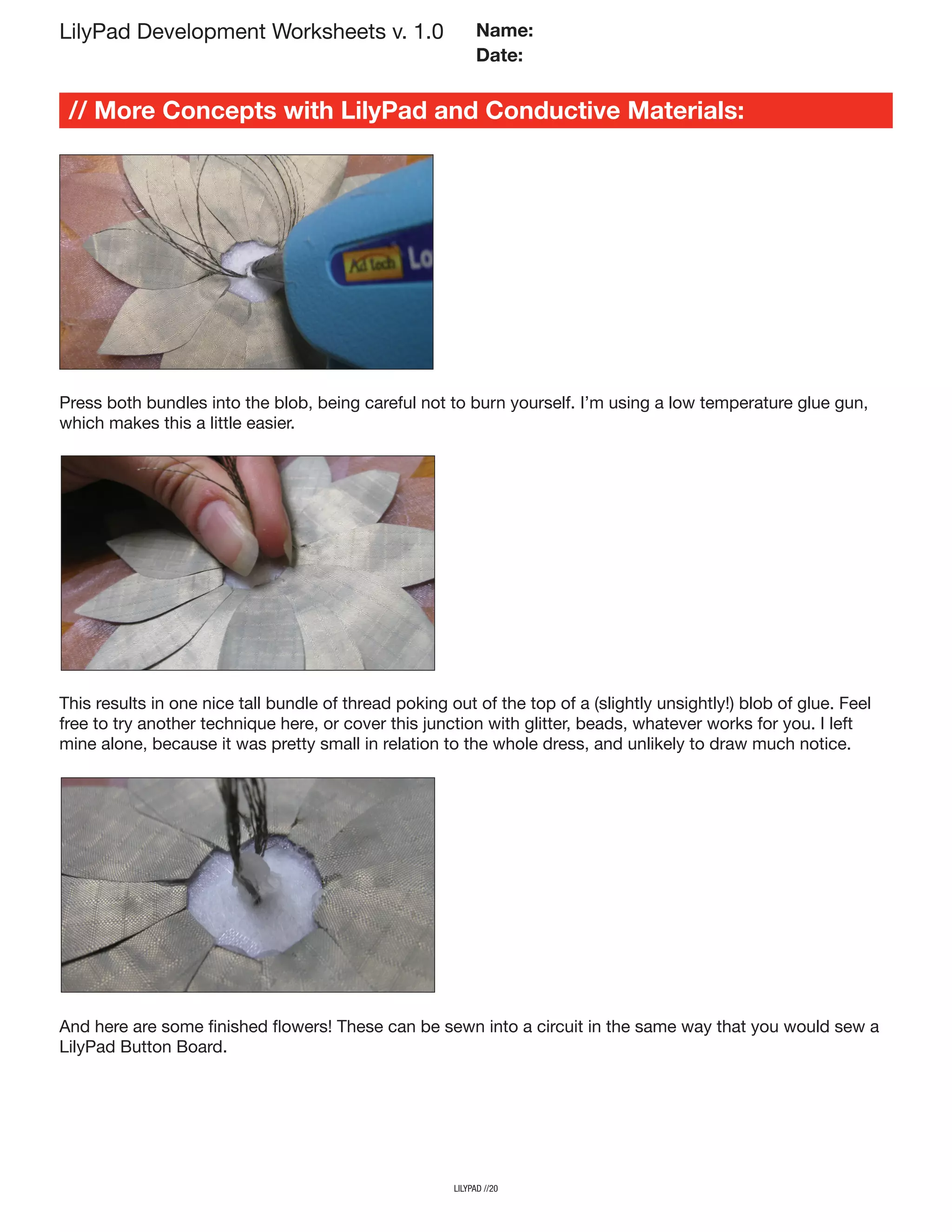 LilyPad Development Worksheets v. 1.0

Name:
Date:

// More Concepts with LilyPad and Conductive Materials:

Ad Tech Lo

Press both bundles into the blob, being careful not to burn yourself. I'm using a low temperature glue gun, which makes this a little easier.

This results in one nice tall bundle of thread poking out of the top of a (slightly unsightly!) blob of glue. Feel free to try another technique here, or cover this junction with glitter, beads, whatever works for you. I left mine alone, because it was pretty small in relation to the whole dress, and unlikely to draw much notice.

And here are some finished flowers! These can be sewn into a circuit in the same way that you would sew a LilyPad Button Board.

LILYPAD //20