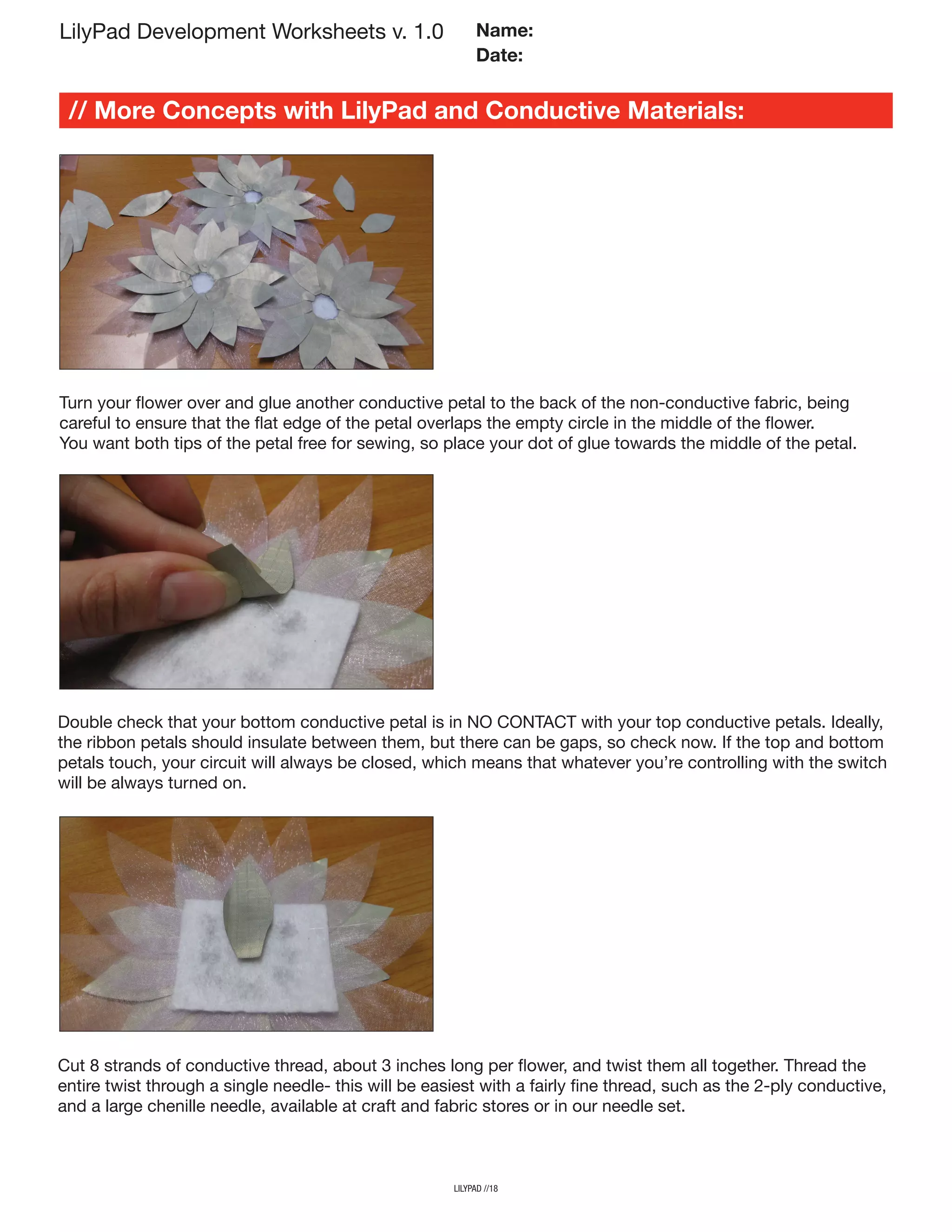 LilyPad Development Worksheets v. 1.0

Name:
Date:

// More Concepts with LilyPad and Conductive Materials:

Turn your flower over and glue another conductive petal to the back of the non-conductive fabric, being careful to ensure that the flat edge of the petal overlaps the empty circle in the middle of the flower. You want both tips of the petal free for sewing, so place your dot of glue towards the middle of the petal.

Double check that your bottom conductive petal is in NO CONTACT with your top conductive petals. Ideally, the ribbon petals should insulate between them, but there can be gaps, so check now. If the top and bottom petals touch, your circuit will always be closed, which means that whatever you're controlling with the switch will be always turned on.

Cut 8 strands of conductive thread, about 3 inches long per flower, and twist them all together. Thread the entire twist through a single needle- this will be easiest with a fairly fine thread, such as the 2-ply conductive, and a large chenille needle, available at craft and fabric stores or in our needle set.

LILYPAD //18