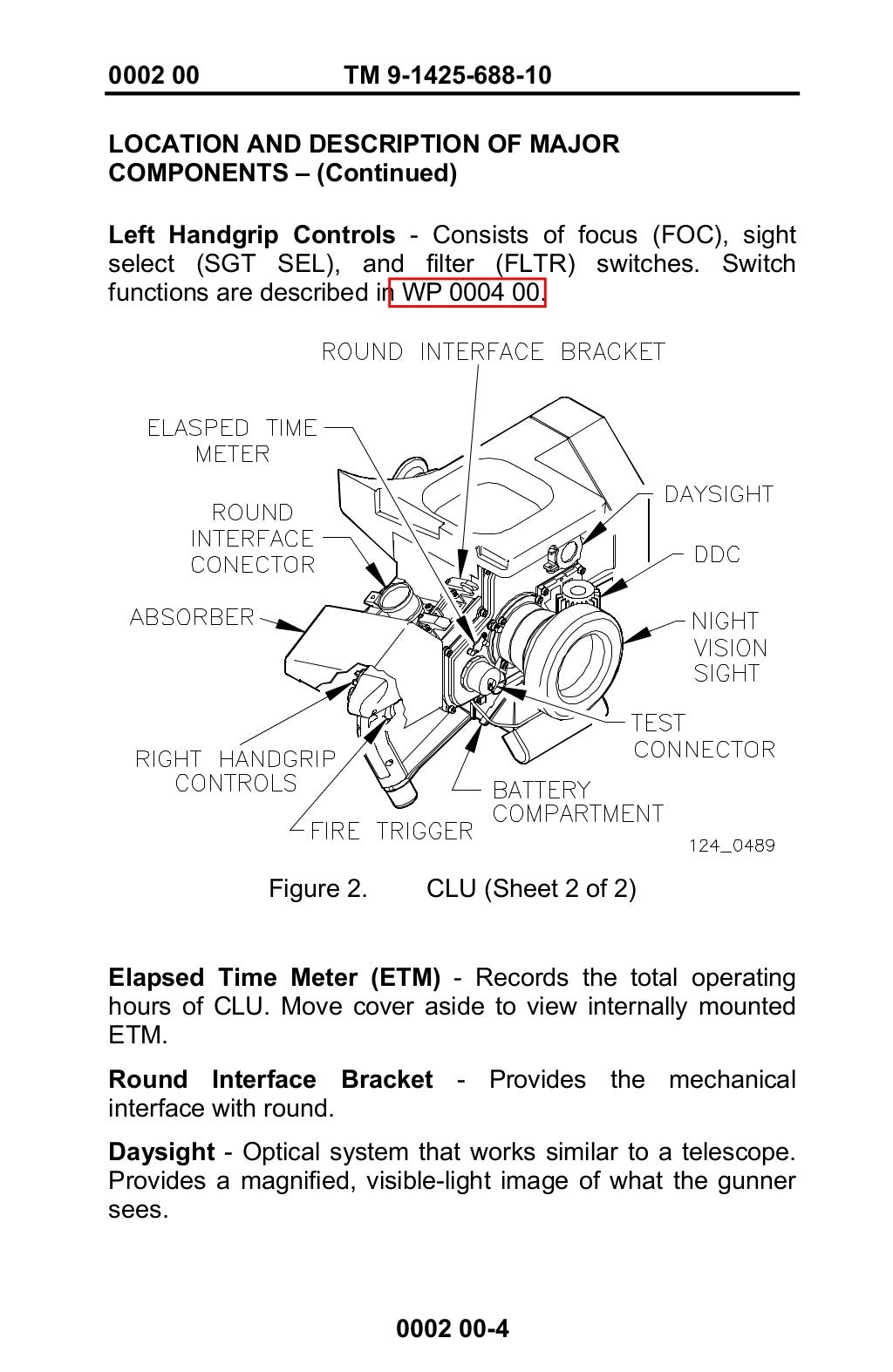 0002 00 TM 9-1425-688-10

LOCATION AND DESCRIPTION OF MAJOR COMPONENTS – (Continued)

Left Handgrip Controls - Consists of focus (FOC), sight select (SGT SEL), and filter (FLTR) switches. Switch functions are described in WP 0004 00.

ROUND INTERFACE BRACKET
ELASPED TIME METER
ROUND INTERFACE CONECTOR
ABSORBER
RIGHT HANDGRIP CONTROLS
FIRE TRIGGER
BATTERY COMPARTMENT
TEST CONNECTOR
NIGHT VISION SIGHT
DDC
DAYSIGHT
124_0489

Figure 2. CLU (Sheet 2 of 2)

Elapsed Time Meter (ETM) - Records the total operating hours of CLU. Move cover aside to view internally mounted ETM.

Round Interface Bracket - Provides the mechanical interface with round.

Daysight - Optical system that works similar to a telescope. Provides a magnified, visible-light image of what the gunner sees.

0002 00-4