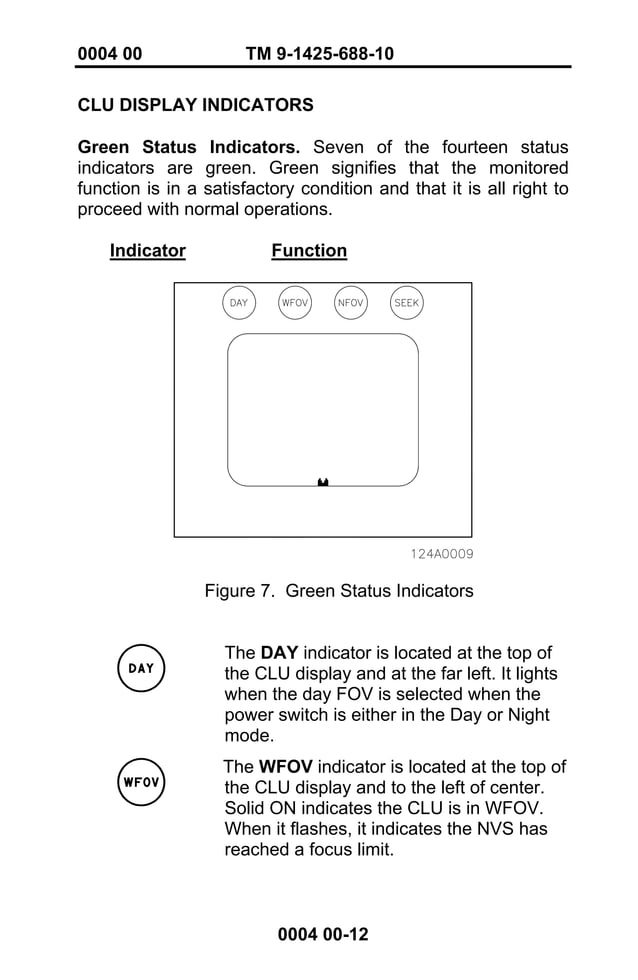 0004 00 TM 9-1425-688-10

CLU DISPLAY INDICATORS

Green Status Indicators. Seven of the fourteen status indicators are green. Green signifies that the monitored function is in a satisfactory condition and that it is all right to proceed with normal operations.

Indicator Function

DAY WFOV NFOV SEEK

124A0009

Figure 7. Green Status Indicators

DAY

The DAY indicator is located at the top of the CLU display and at the far left. It lights when the day FOV is selected when the power switch is either in the Day or Night mode.

WFOV

The WFOV indicator is located at the top of the CLU display and to the left of center. Solid ON indicates the CLU is in WFOV. When it flashes, it indicates the NVS has reached a focus limit.

0004 00-12