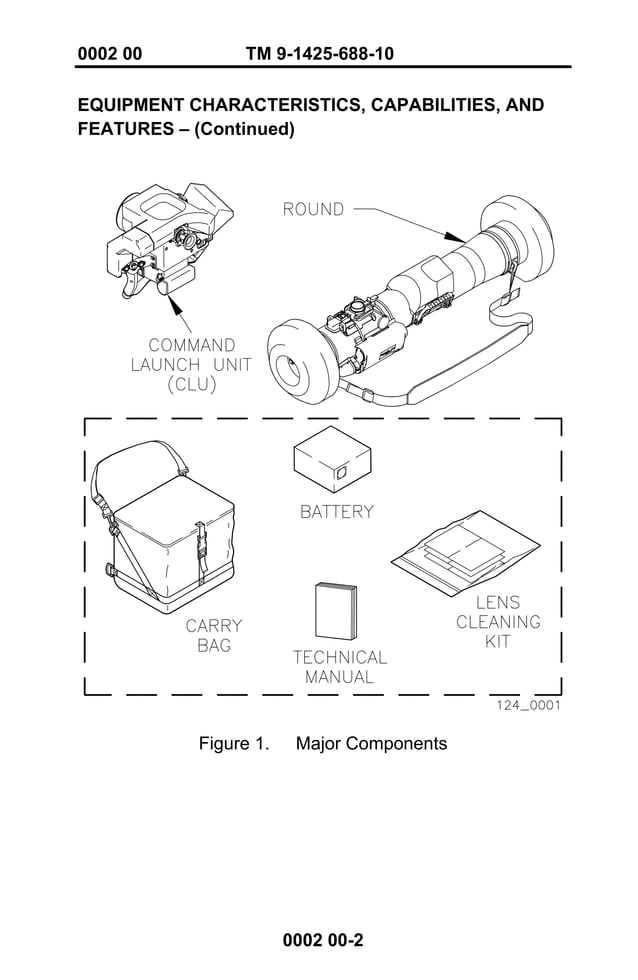 0002 00 TM 9-1425-688-10

EQUIPMENT CHARACTERISTICS, CAPABILITIES, AND FEATURES – (Continued)

ROUND

COMMAND LAUNCH UNIT (CLU)

BATTERY

CARRY BAG

TECHNICAL MANUAL

LENS CLEANING KIT

124_0001

Figure 1. Major Components

0002 00-2