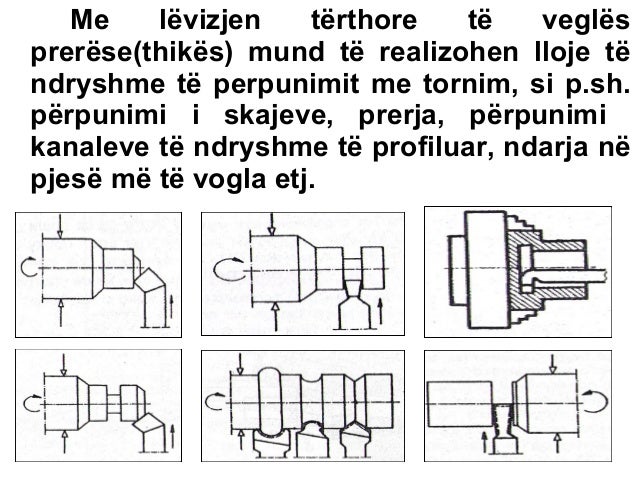 Me lëvizjen tërthore të veglës prerëse(thikës) mund të realizohen lloje të ndryshme të perpunimit me tornim, si p.sh. përpunimi i skajeve, prerja, përpunimi kanaleve të ndryshme të profiluar, ndarja në pjesë më të vogla etj.