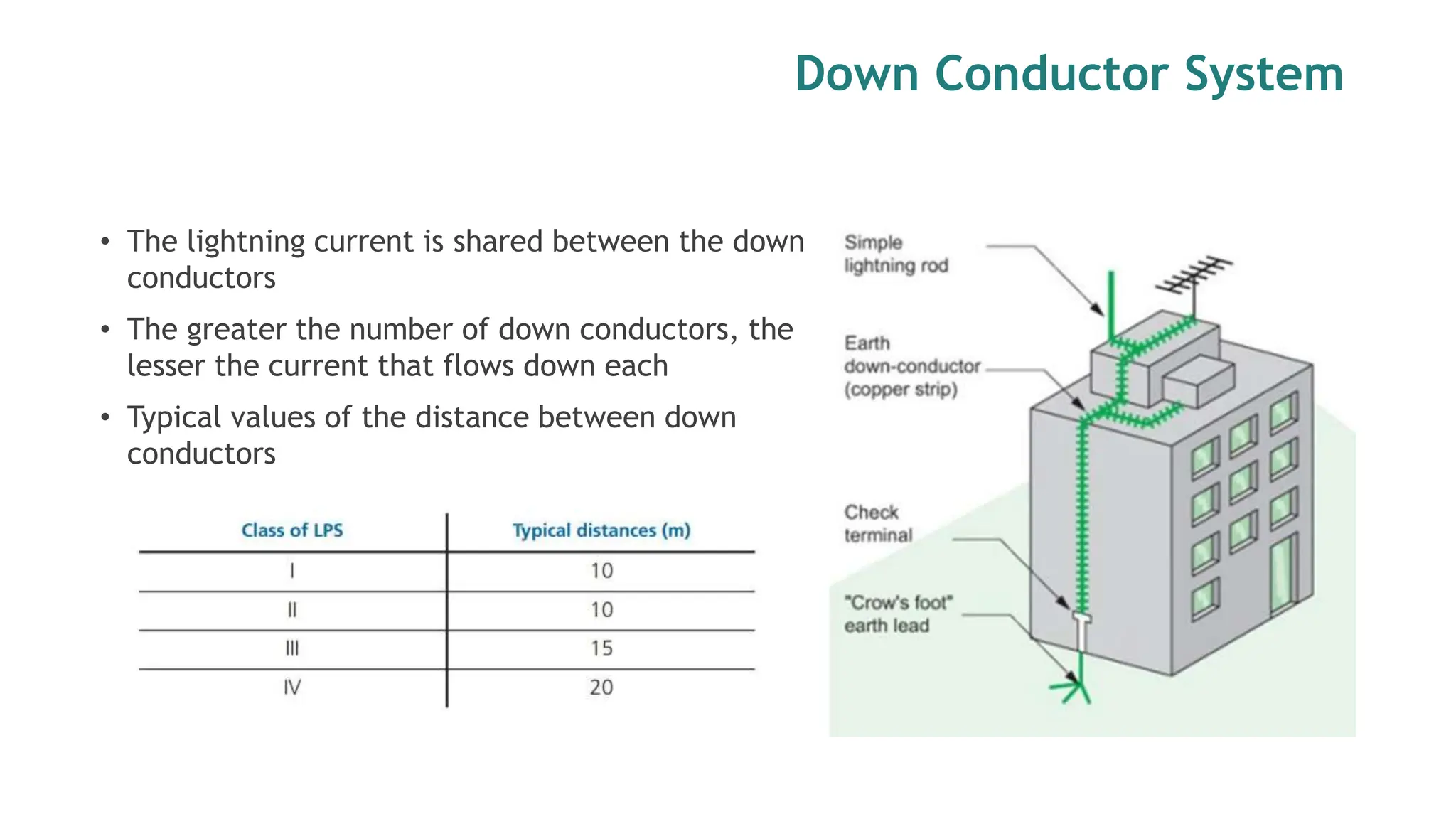 Down Conductor System

• The lightning current is shared between the down conductors

• The greater the number of down conductors, the lesser the current that flows down each

• Typical values of the distance between down conductors

| Class of LPS | Typical distances (m) |
|---|---|
| I | 10 |
| II | 10 |
| III | 15 |
| IV | 20 |

Simple lightning rod

Earth down-conductor (copper strip)

Check terminal

"Crow's foot" earth lead