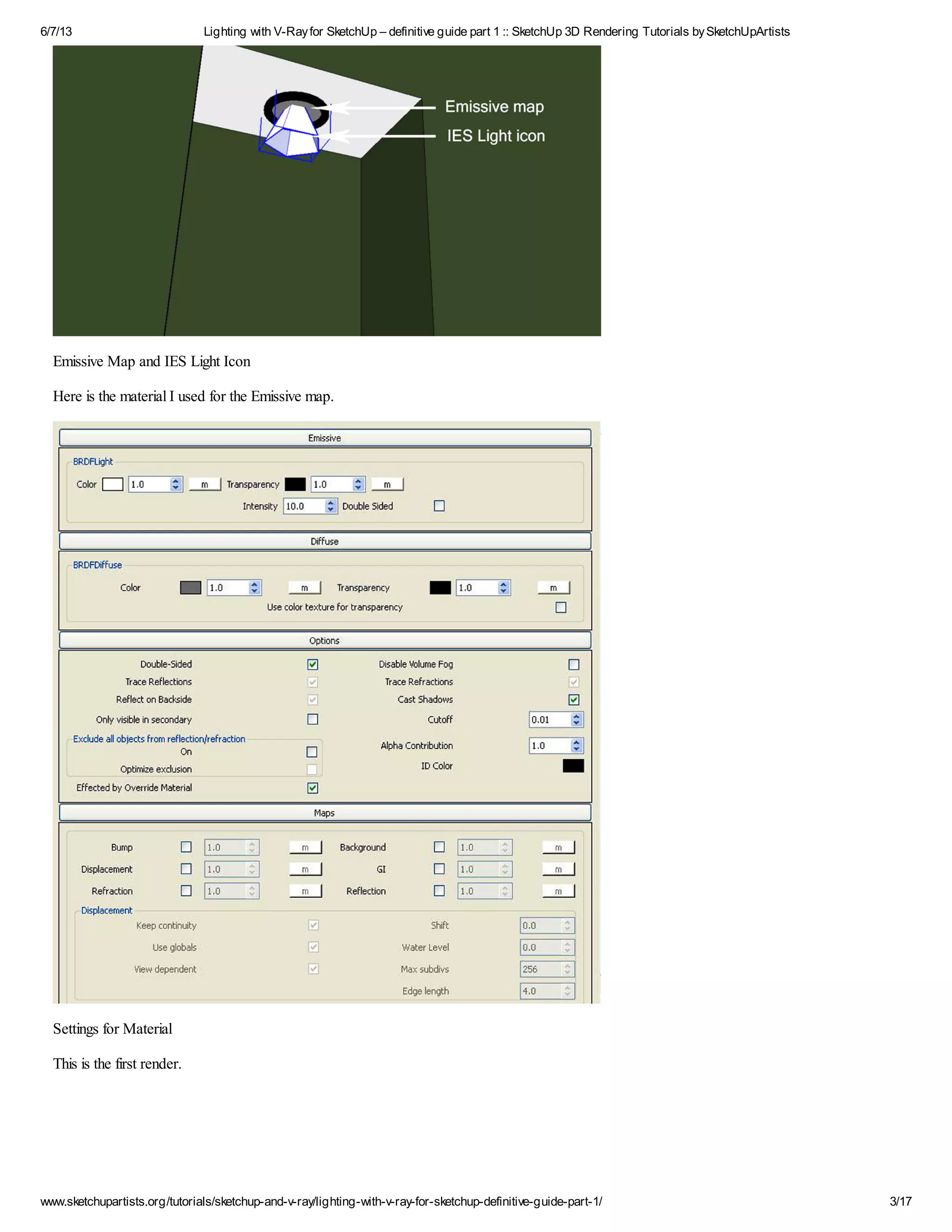 6/7/13 Lighting with V-Ray for SketchUp – definitive guide part 1 :: SketchUp 3D Rendering Tutorials by SketchUpArtists

Emissive map
IES Light icon

Emissive Map and IES Light Icon

Here is the material I used for the Emissive map.

Emissive
BRDFLight
Color 1.0 m Transparency 1.0 m
Intensity 10.0 Double Sided

Diffuse
BRDFDiffuse
Color 1.0 m Transparency 1.0 m
Use color texture for transparency

Options
Double-Sided
Trace Reflections
Reflect on Backside
Only visible in secondary
Exclude all objects from reflection/refraction
On
Optimize exclusion
Effected by Override Material
Disable Volume Fog
Trace Refractions
Cast Shadows
Cutoff 0.01
Alpha Contribution 1.0
ID Color

Maps
Bump 1.0 m
Displacement 1.0 m
Refraction 1.0 m
Background 1.0 m
GI 1.0 m
Reflection 1.0 m
Displacement
Keep continuity
Use globals
View dependent
Shift 0.0
Water Level 0.0
Max subdivs 256
Edge length 4.0

Settings for Material

This is the first render.

www.sketchupartists.org/tutorials/sketchup-and-v-ray/lighting-with-v-ray-for-sketchup-definitive-guide-part-1/ 3/17