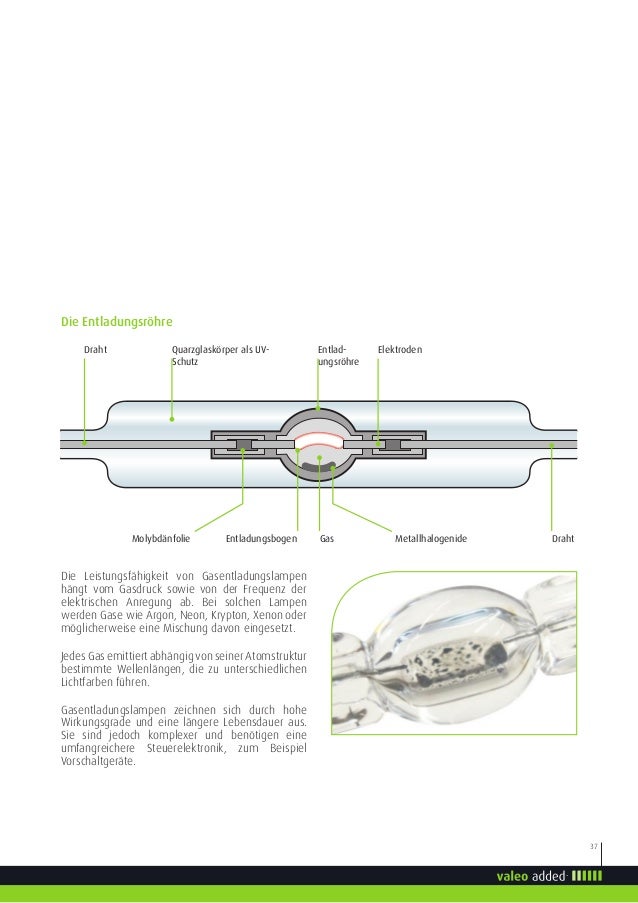 Die Entladungsröhre

Draht

Quarzglaskörper als UV-Schutz

Entladungsröhre

Elektroden

Molybdänfolie

Entladungsbogen

Gas

Metallhalogenide

Draht

Die Leistungsfähigkeit von Gasentladungslampen hängt vom Gasdruck sowie von der Frequenz der elektrischen Anregung ab. Bei solchen Lampen werden Gase wie Argon, Neon, Krypton, Xenon oder möglicherweise eine Mischung davon eingesetzt.

Jedes Gas emittiert abhängig von seiner Atomstruktur bestimmte Wellenlängen, die zu unterschiedlichen Lichtfarben führen.

Gasentladungslampen zeichnen sich durch hohe Wirkungsgrade und eine längere Lebensdauer aus. Sie sind jedoch komplexer und benötigen eine umfangreichere Steuerelektronik, zum Beispiel Vorschaltgeräte.

37

valeo added