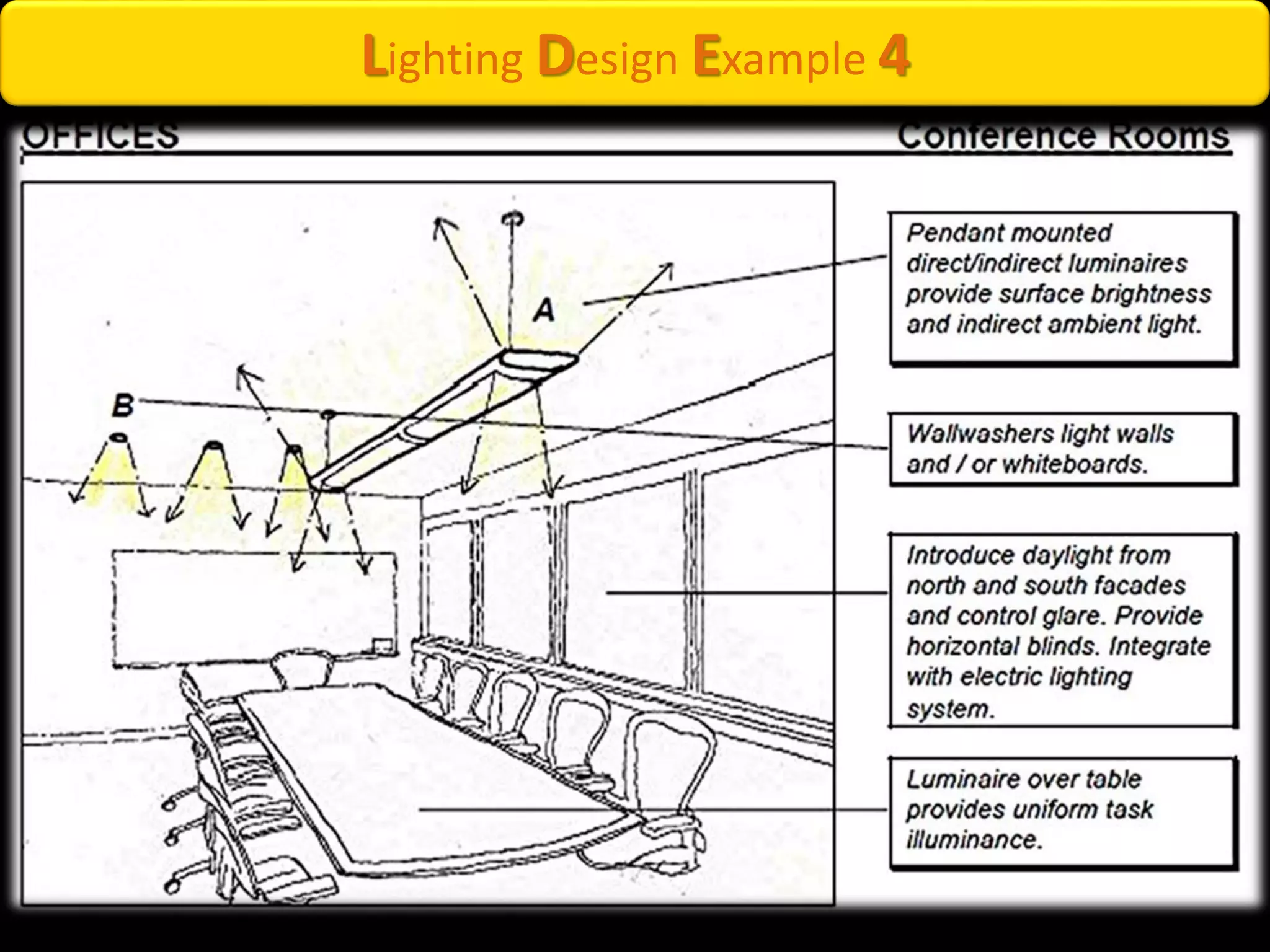 Lighting Design Example 4

OFFICES

Conference Rooms

A

B

Pendant mounted direct/indirect luminaires provide surface brightness and indirect ambient light.

Wallwashers light walls and / or whiteboards.

Introduce daylight from north and south facades and control glare. Provide horizontal blinds. Integrate with electric lighting system.

Luminaire over table provides uniform task illuminance.