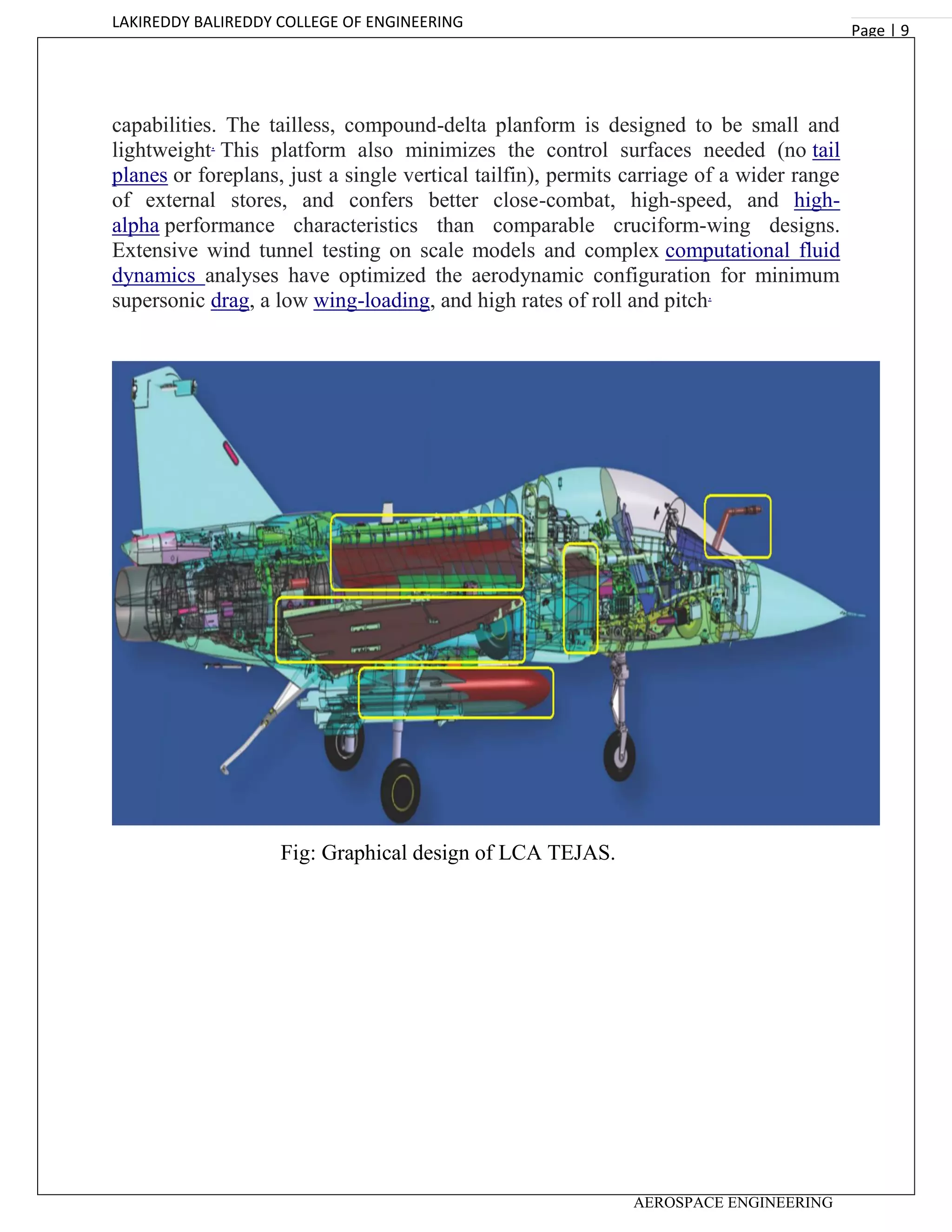 LAKIREDDY BALIREDDY COLLEGE OF ENGINEERING

Page | 9

capabilities. The tailless, compound-delta planform is designed to be small and lightweight. This platform also minimizes the control surfaces needed (no tail planes or foreplans, just a single vertical tailfin), permits carriage of a wider range of external stores, and confers better close-combat, high-speed, and high-alpha performance characteristics than comparable cruciform-wing designs. Extensive wind tunnel testing on scale models and complex computational fluid dynamics analyses have optimized the aerodynamic configuration for minimum supersonic drag, a low wing-loading, and high rates of roll and pitch.

Fig: Graphical design of LCA TEJAS.

AEROSPACE ENGINEERING