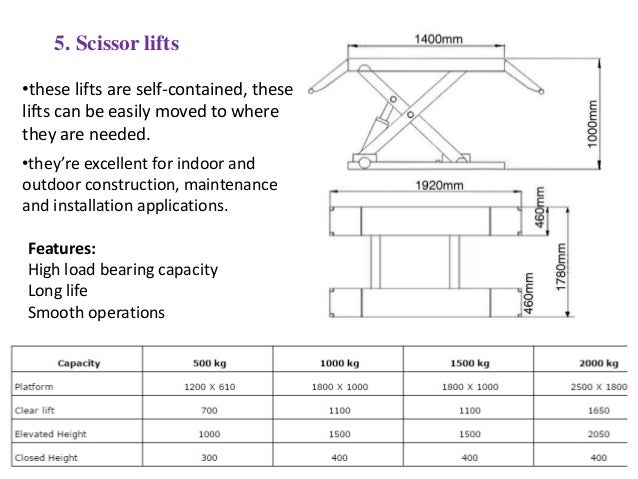 5. Scissor lifts

•these lifts are self-contained, these lifts can be easily moved to where they are needed.

•they're excellent for indoor and outdoor construction, maintenance and installation applications.

Features:
High load bearing capacity
Long life
Smooth operations

1400mm
1000mm
1920mm
460mm
1780mm
460mm

| Capacity | 500 kg | 1000 kg | 1500 kg | 2000 kg |
|---|---|---|---|---|
| Platform | 1200 X 610 | 1800 X 1000 | 1800 X 1000 | 2500 X 1800 |
| Clear lift | 700 | 1100 | 1100 | 1650 |
| Elevated Height | 1000 | 1500 | 1500 | 2050 |
| Closed Height | 300 | 400 | 400 | 400 |