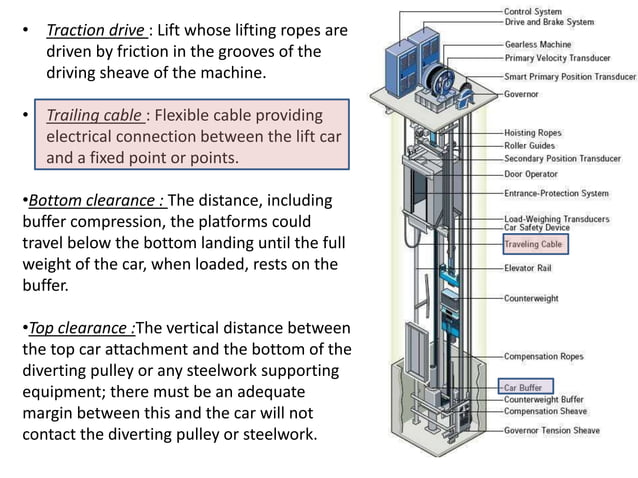 • Traction drive : Lift whose lifting ropes are driven by friction in the grooves of the driving sheave of the machine.

• Trailing cable : Flexible cable providing electrical connection between the lift car and a fixed point or points.

•Bottom clearance : The distance, including buffer compression, the platforms could travel below the bottom landing until the full weight of the car, when loaded, rests on the buffer.

•Top clearance :The vertical distance between the top car attachment and the bottom of the diverting pulley or any steelwork supporting equipment; there must be an adequate margin between this and the car will not contact the diverting pulley or steelwork.

Control System
Drive and Brake System
Gearless Machine
Primary Velocity Transducer
Smart Primary Position Transducer
Governor
Hoisting Ropes
Roller Guides
Secondary Position Transducer
Door Operator
Entrance-Protection System
Load-Weighing Transducers
Car Safety Device
Traveling Cable
Elevator Rail
Counterweight
Compensation Ropes
Car Buffer
Counterweight Buffer
Compensation Sheave
Governor Tension Sheave