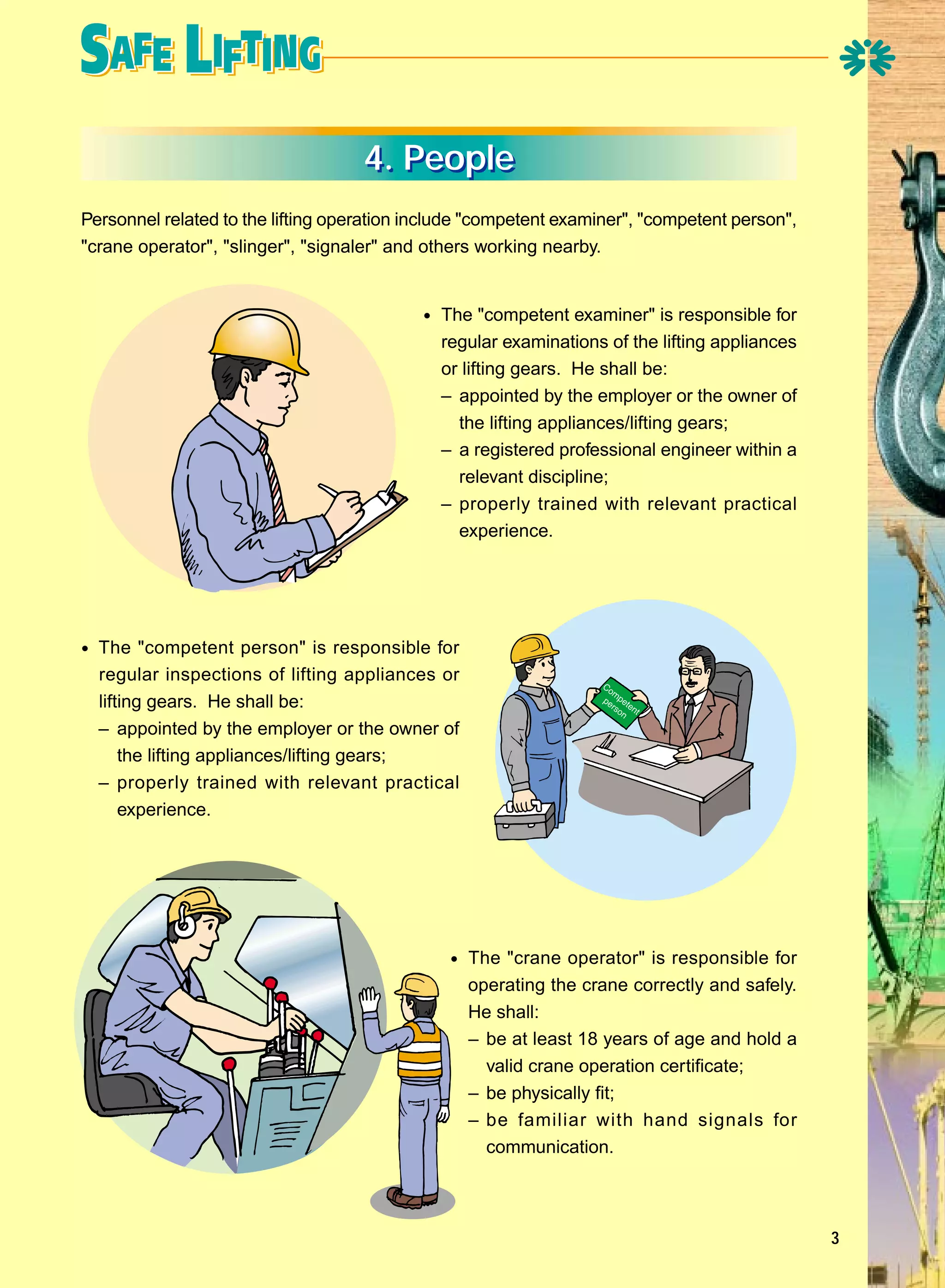 SAFE LIFTING

4. People

Personnel related to the lifting operation include "competent examiner", "competent person", "crane operator", "slinger", "signaler" and others working nearby.

• The "competent examiner" is responsible for regular examinations of the lifting appliances or lifting gears. He shall be:
– appointed by the employer or the owner of the lifting appliances/lifting gears;
– a registered professional engineer within a relevant discipline;
– properly trained with relevant practical experience.

• The "competent person" is responsible for regular inspections of lifting appliances or lifting gears. He shall be:
– appointed by the employer or the owner of the lifting appliances/lifting gears;
– properly trained with relevant practical experience.

Competent person

• The "crane operator" is responsible for operating the crane correctly and safely. He shall:
– be at least 18 years of age and hold a valid crane operation certificate;
– be physically fit;
– be familiar with hand signals for communication.

3