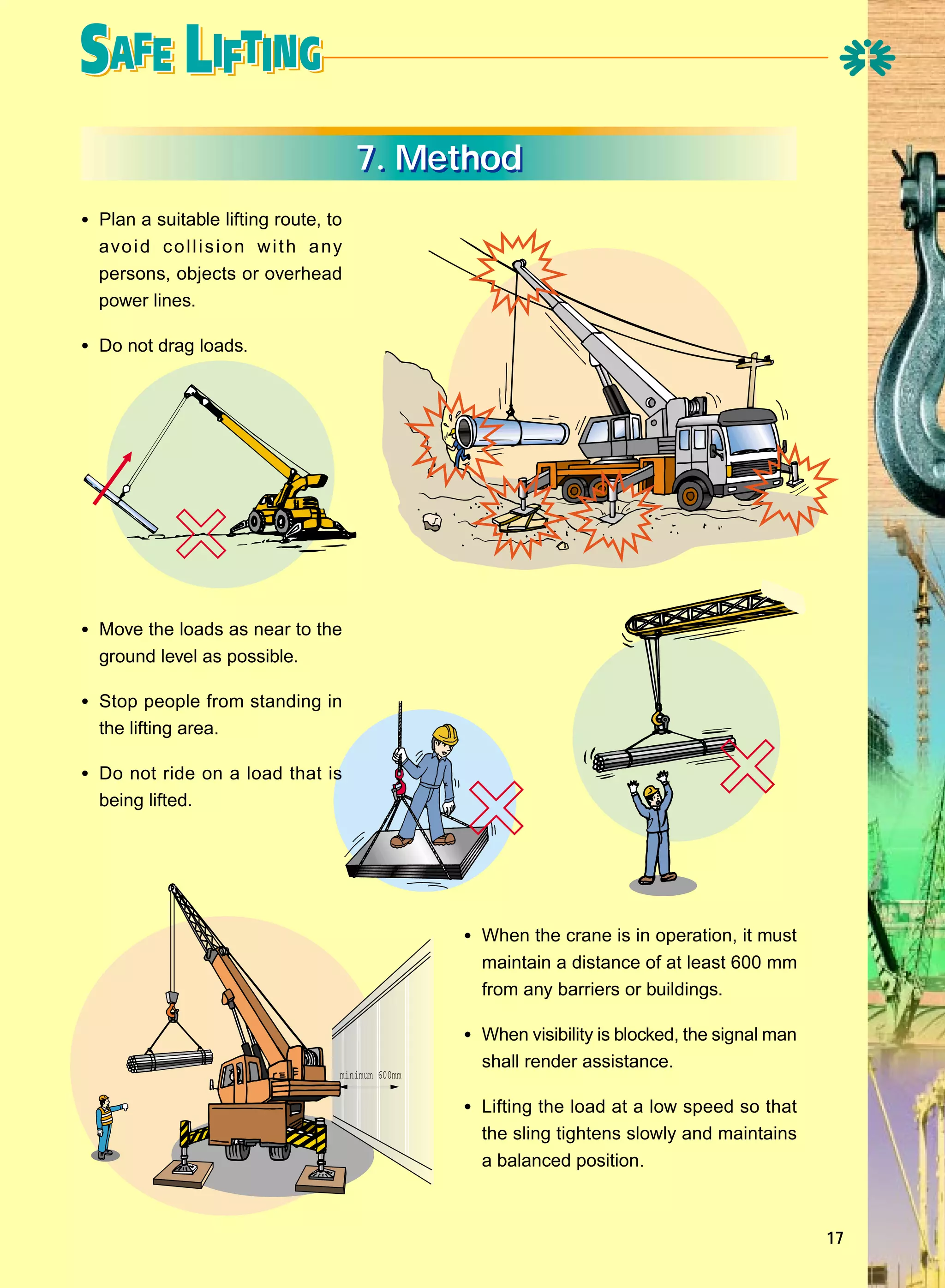 SAFE LIFTING

7. Method

• Plan a suitable lifting route, to avoid collision with any persons, objects or overhead power lines.

• Do not drag loads.

• Move the loads as near to the ground level as possible.

• Stop people from standing in the lifting area.

• Do not ride on a load that is being lifted.

minimum 600mm

• When the crane is in operation, it must maintain a distance of at least 600 mm from any barriers or buildings.

• When visibility is blocked, the signal man shall render assistance.

• Lifting the load at a low speed so that the sling tightens slowly and maintains a balanced position.

17