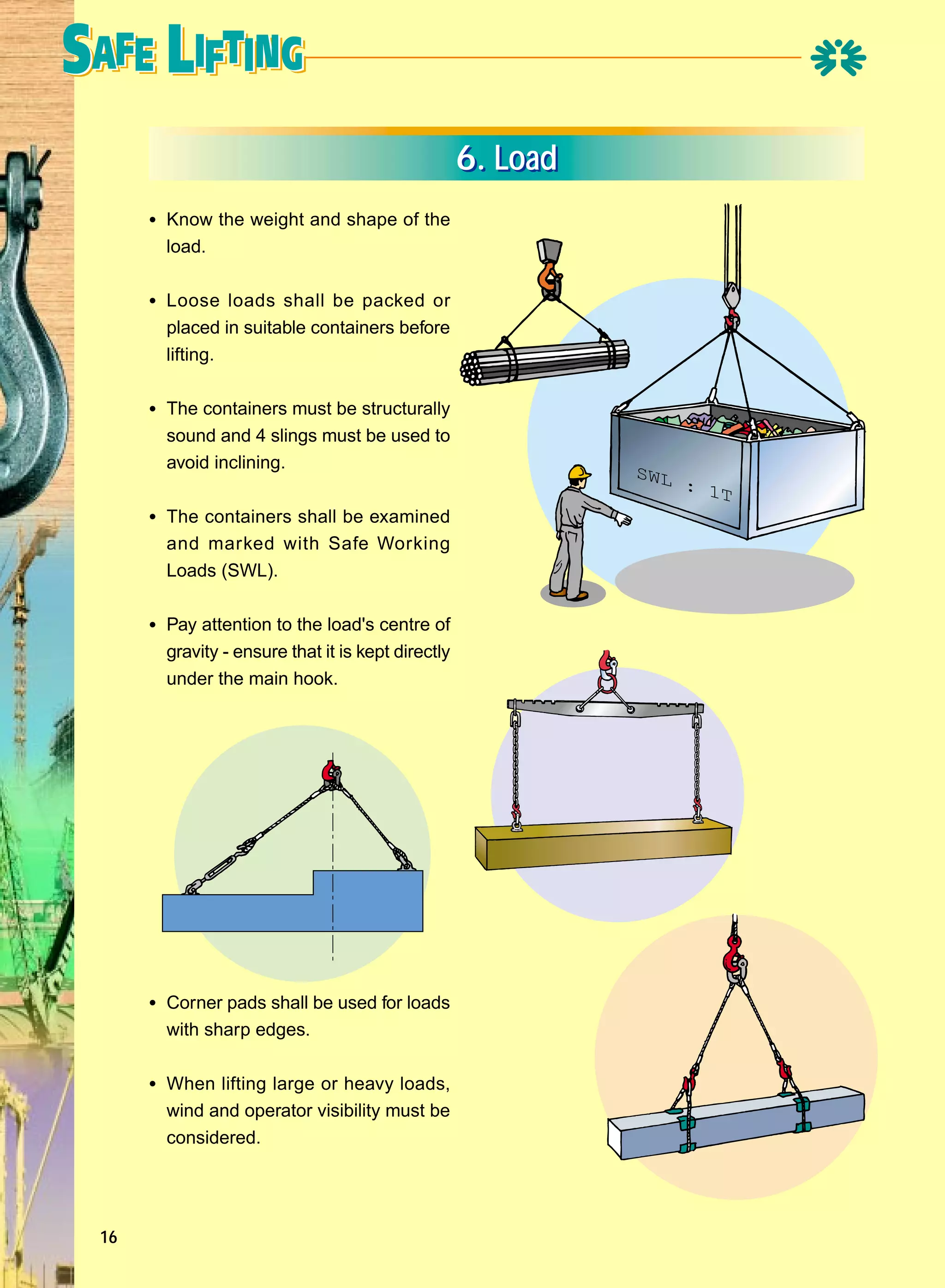 SAFE LIFTING

6. Load

• Know the weight and shape of the load.

• Loose loads shall be packed or placed in suitable containers before lifting.

• The containers must be structurally sound and 4 slings must be used to avoid inclining.

• The containers shall be examined and marked with Safe Working Loads (SWL).

• Pay attention to the load's centre of gravity - ensure that it is kept directly under the main hook.

SWL : 1T

• Corner pads shall be used for loads with sharp edges.

• When lifting large or heavy loads, wind and operator visibility must be considered.

16