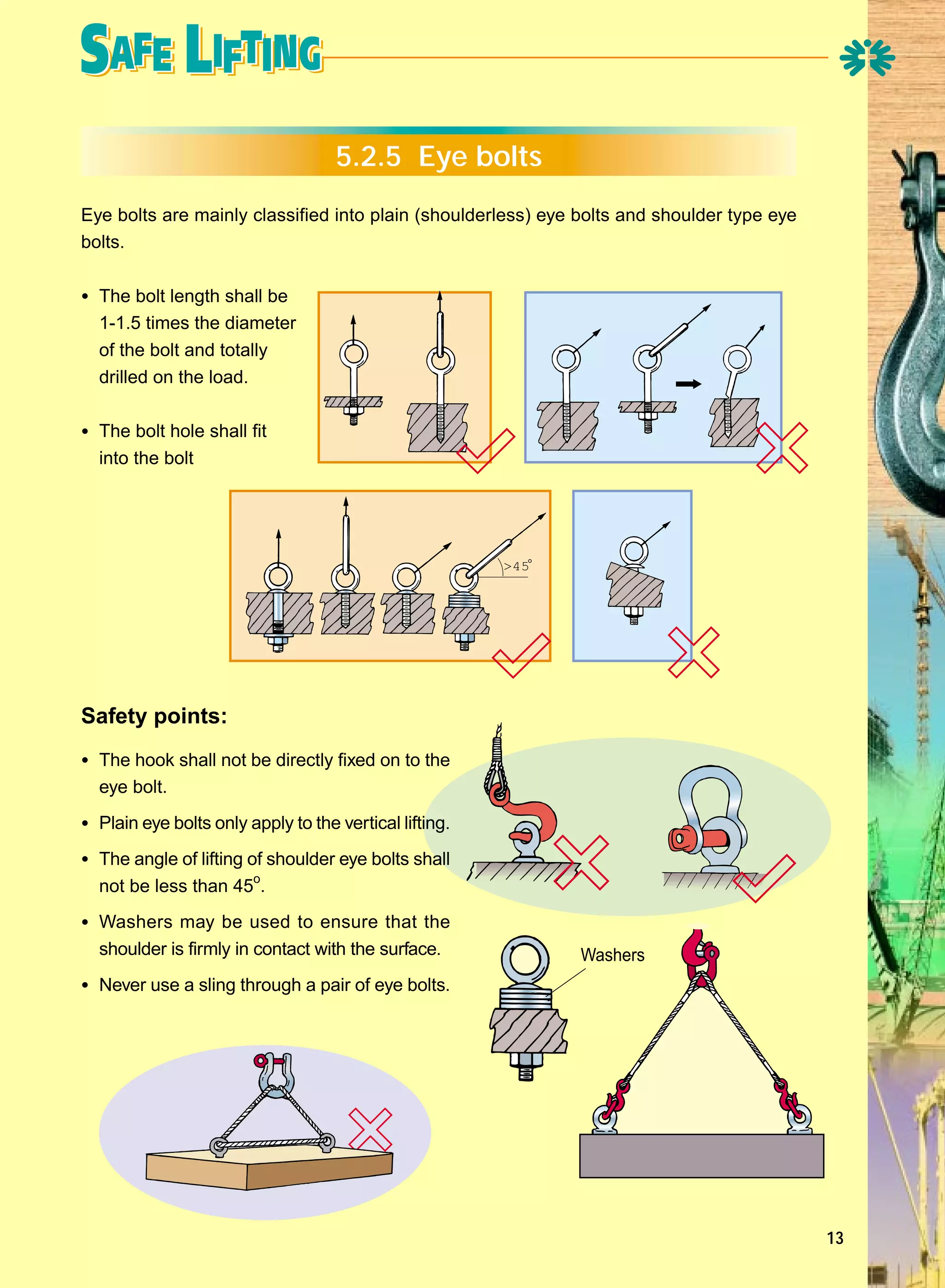 SAFE LIFTING

5.2.5 Eye bolts

Eye bolts are mainly classified into plain (shoulderless) eye bolts and shoulder type eye bolts.

• The bolt length shall be 1-1.5 times the diameter of the bolt and totally drilled on the load.

• The bolt hole shall fit into the bolt

$>45°$

Safety points:

• The hook shall not be directly fixed on to the eye bolt.

• Plain eye bolts only apply to the vertical lifting.

• The angle of lifting of shoulder eye bolts shall not be less than $45^o$.

• Washers may be used to ensure that the shoulder is firmly in contact with the surface.

• Never use a sling through a pair of eye bolts.

Washers

13