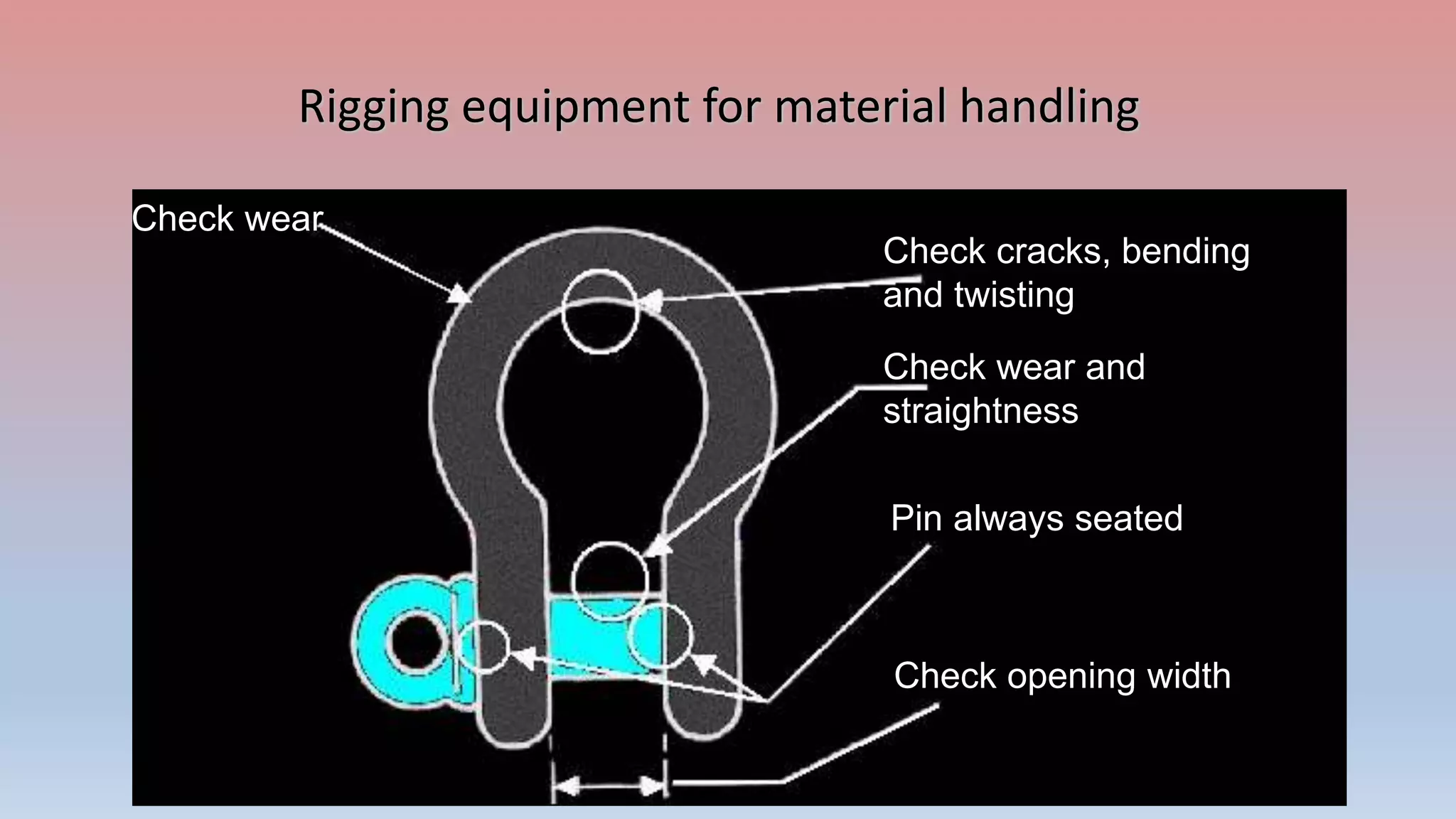 Rigging equipment for material handling

Check wear

Check cracks, bending and twisting

Check wear and straightness

Pin always seated

Check opening width