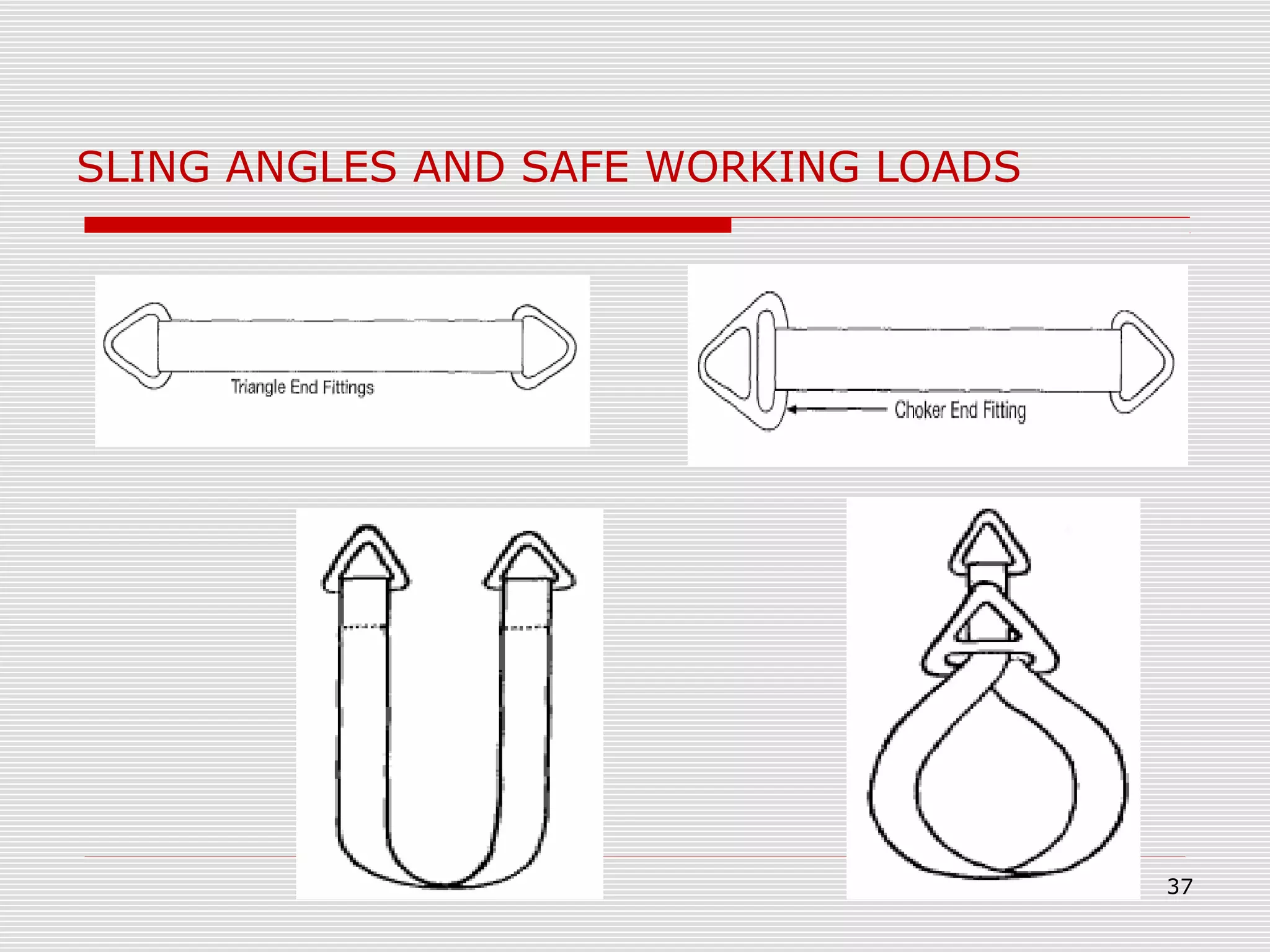 SLING ANGLES AND SAFE WORKING LOADS

Triangle End Fittings

Choker End Fitting

37