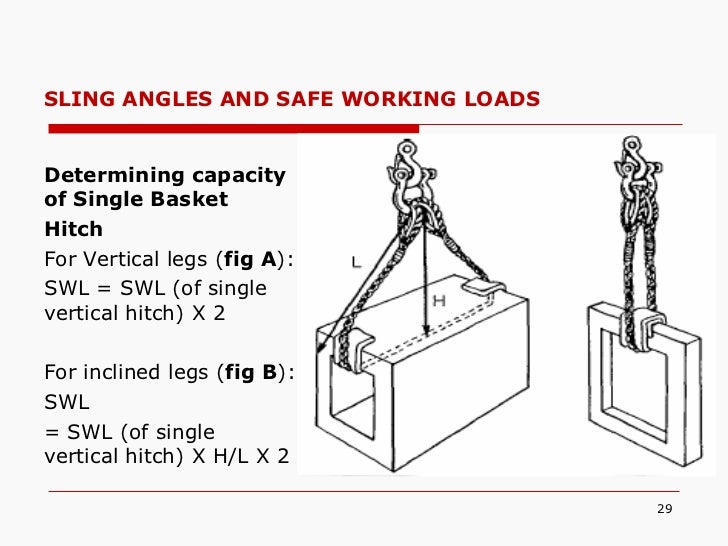 SLING ANGLES AND SAFE WORKING LOADS

Determining capacity of Single Basket Hitch

For Vertical legs (fig A):
SWL = SWL (of single vertical hitch) X 2

For inclined legs (fig B):
SWL
= SWL (of single vertical hitch) X H/L X 2

L

H

29