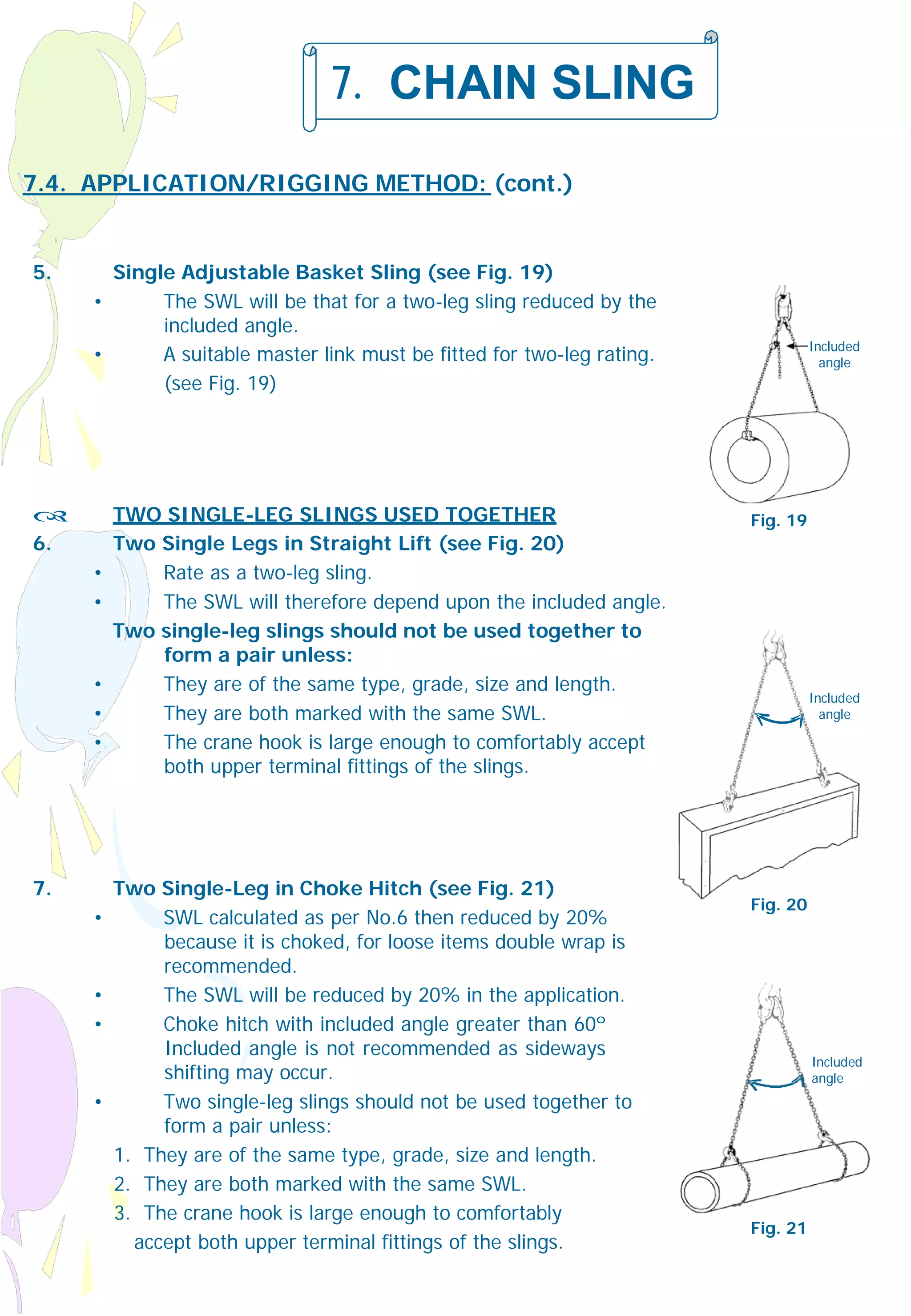 7. CHAIN SLING

7.4. APPLICATION/RIGGING METHOD: (cont.)

5. Single Adjustable Basket Sling (see Fig. 19)

• The SWL will be that for a two-leg sling reduced by the included angle.
• A suitable master link must be fitted for two-leg rating. (see Fig. 19)

Included angle

Fig. 19

TWO SINGLE-LEG SLINGS USED TOGETHER

6. Two Single Legs in Straight Lift (see Fig. 20)

• Rate as a two-leg sling.
• The SWL will therefore depend upon the included angle.

Two single-leg slings should not be used together to form a pair unless:

• They are of the same type, grade, size and length.
• They are both marked with the same SWL.
• The crane hook is large enough to comfortably accept both upper terminal fittings of the slings.

Included angle

Fig. 20

7. Two Single-Leg in Choke Hitch (see Fig. 21)

• SWL calculated as per No.6 then reduced by 20% because it is choked, for loose items double wrap is recommended.
• The SWL will be reduced by 20% in the application.
• Choke hitch with included angle greater than 60° Included angle is not recommended as sideways shifting may occur.
• Two single-leg slings should not be used together to form a pair unless:

1. They are of the same type, grade, size and length.
2. They are both marked with the same SWL.
3. The crane hook is large enough to comfortably accept both upper terminal fittings of the slings.

Included angle

Fig. 21